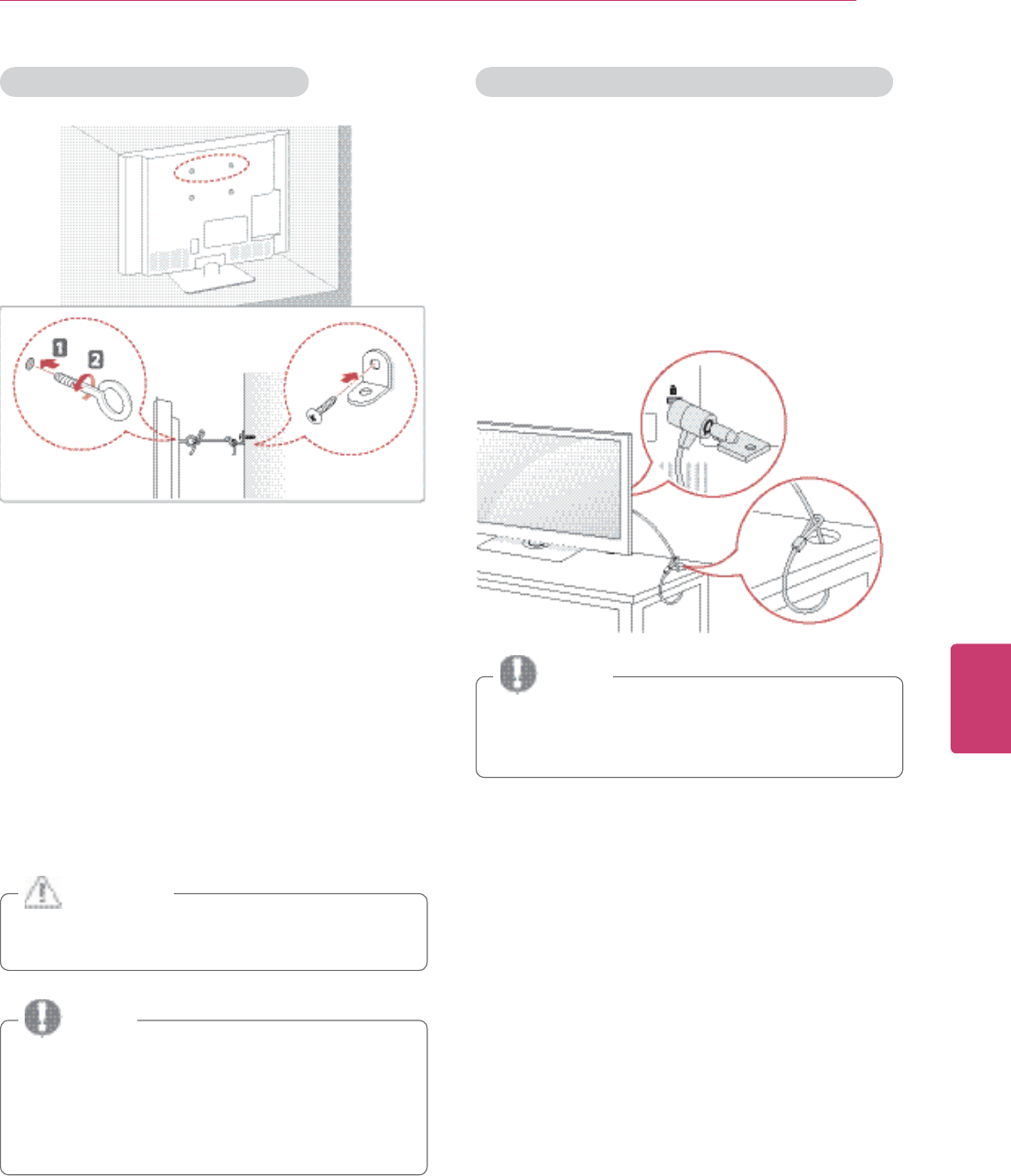 1

2