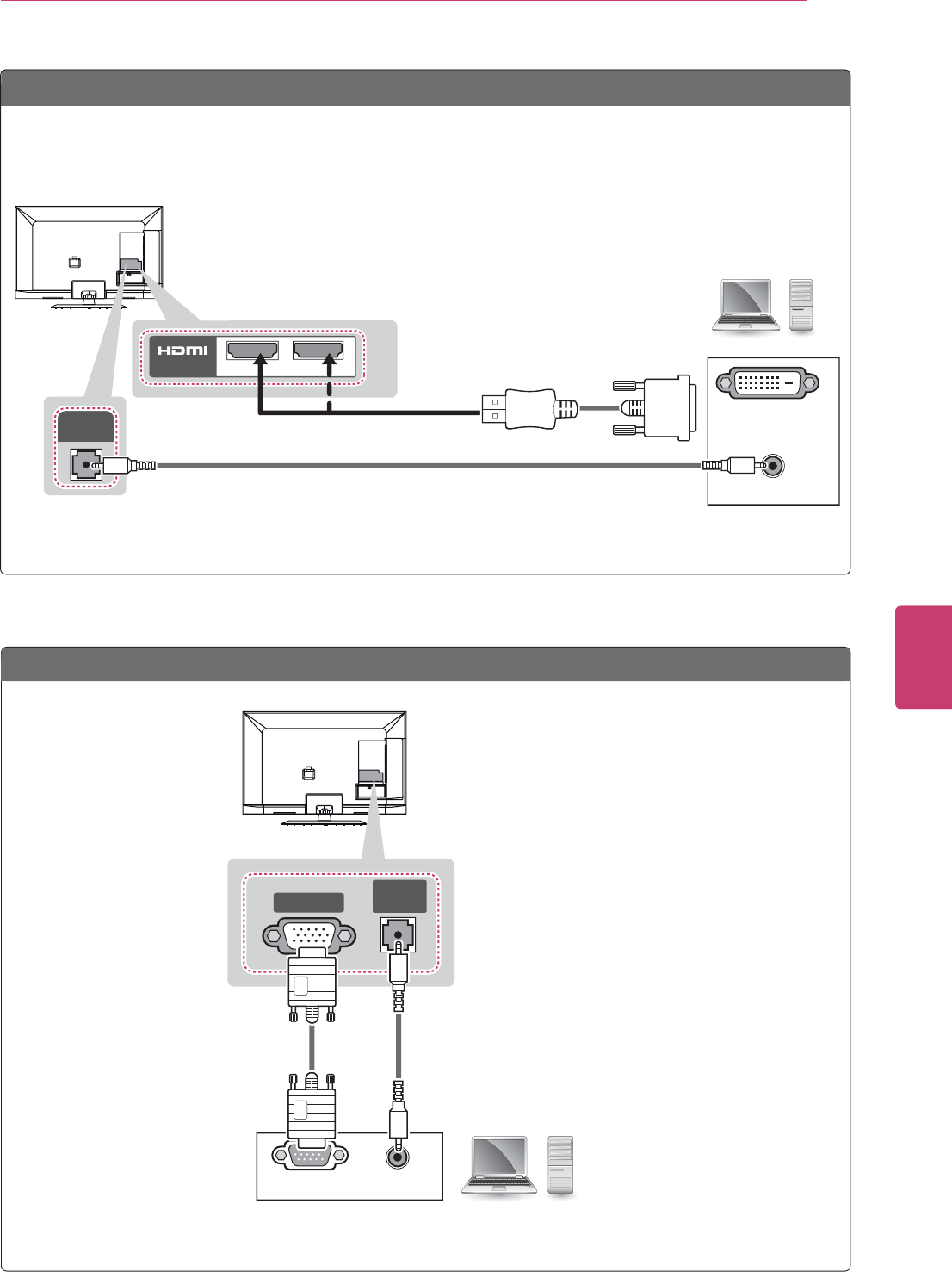 HDMI