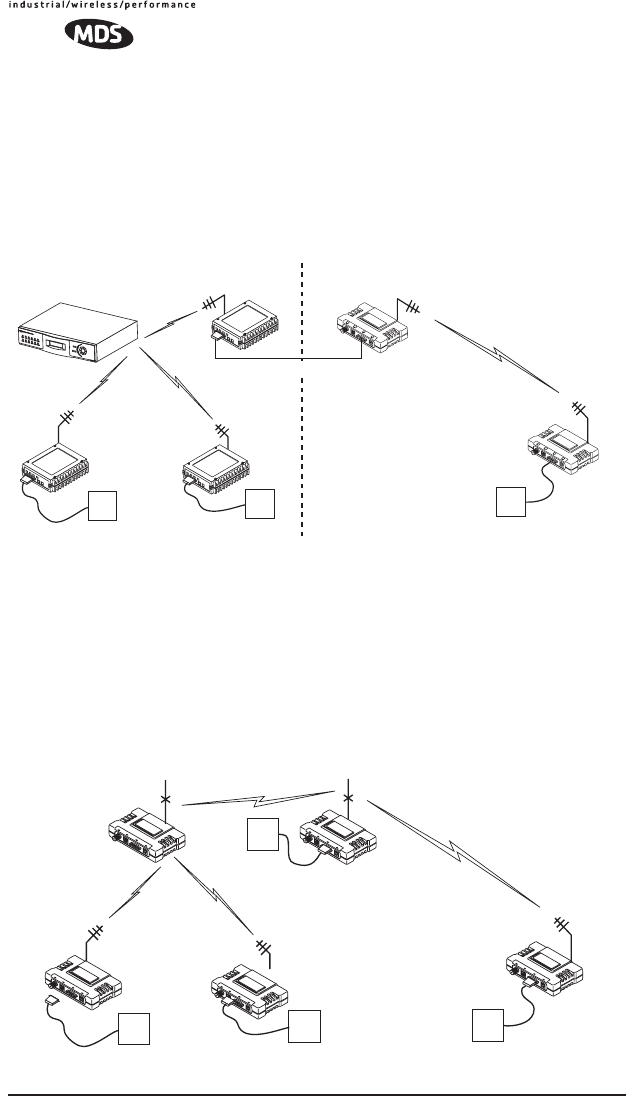 industrial/wireless/performance

MDS