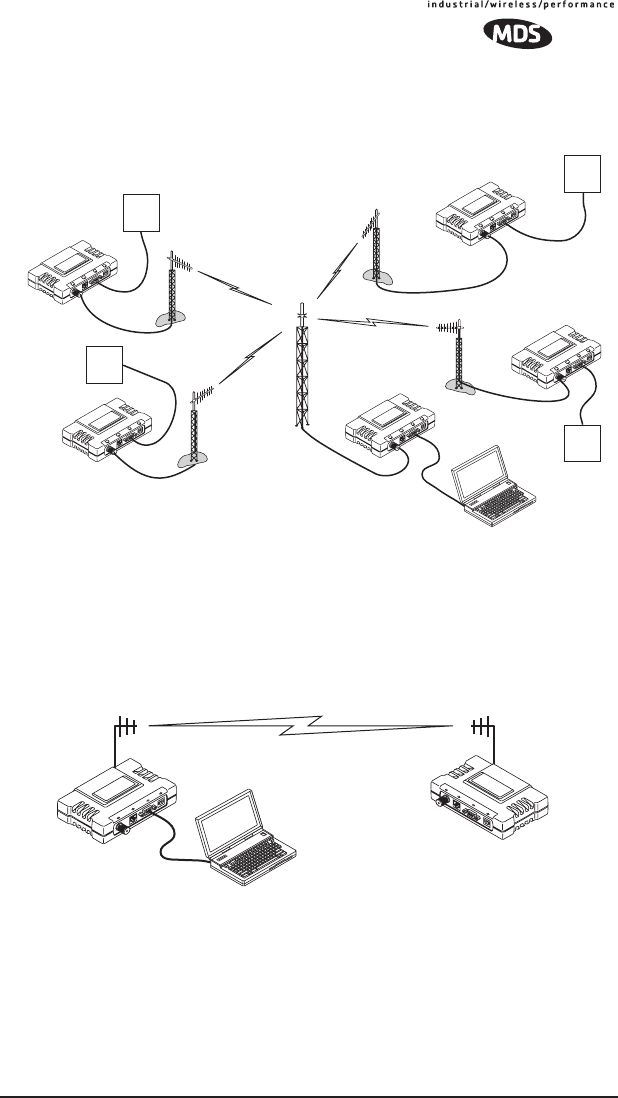 industrial/wireless/performance

MDS