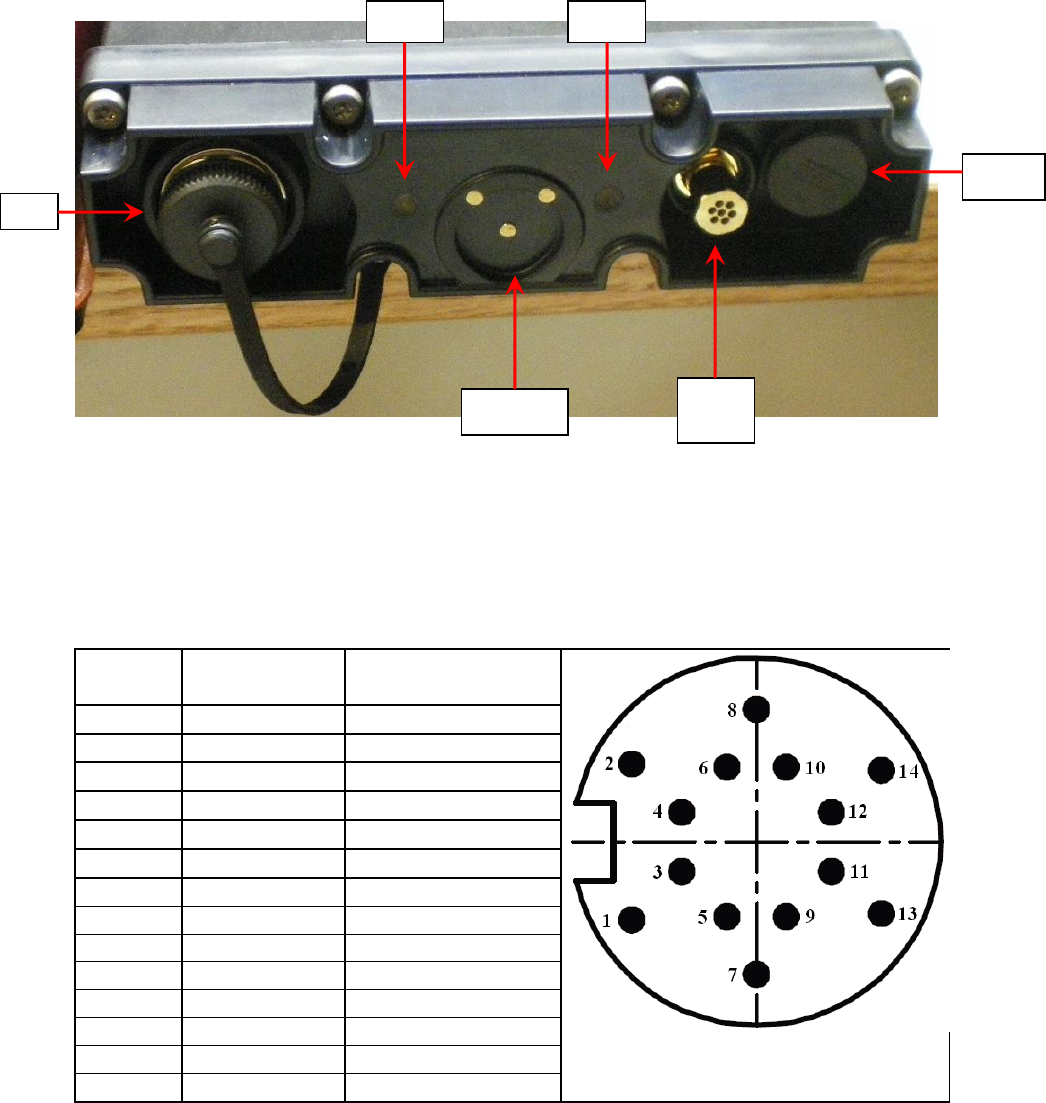 8
2
6
10
14
4
12
3
11
1
5
9
13
7