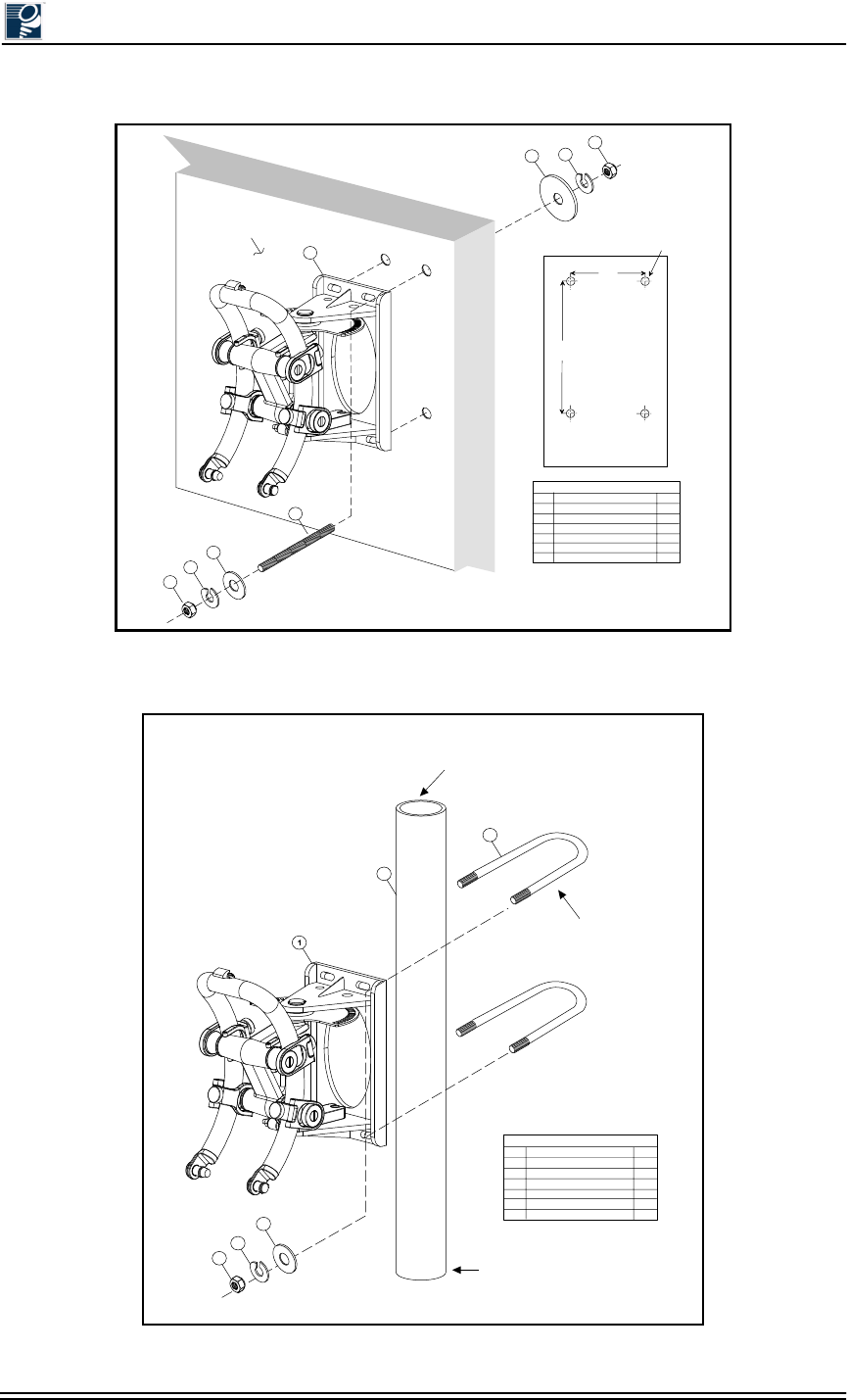 1