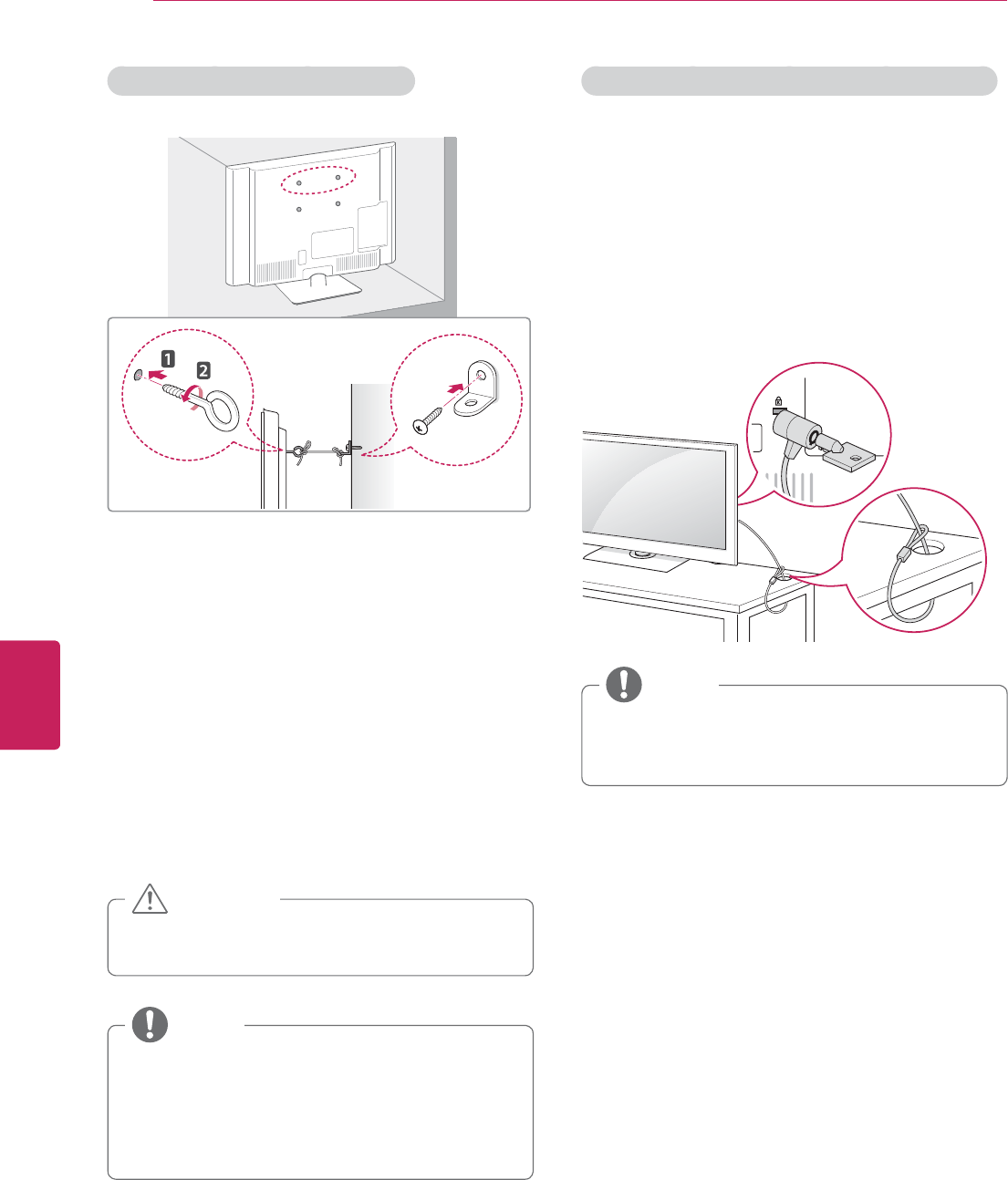 1

2