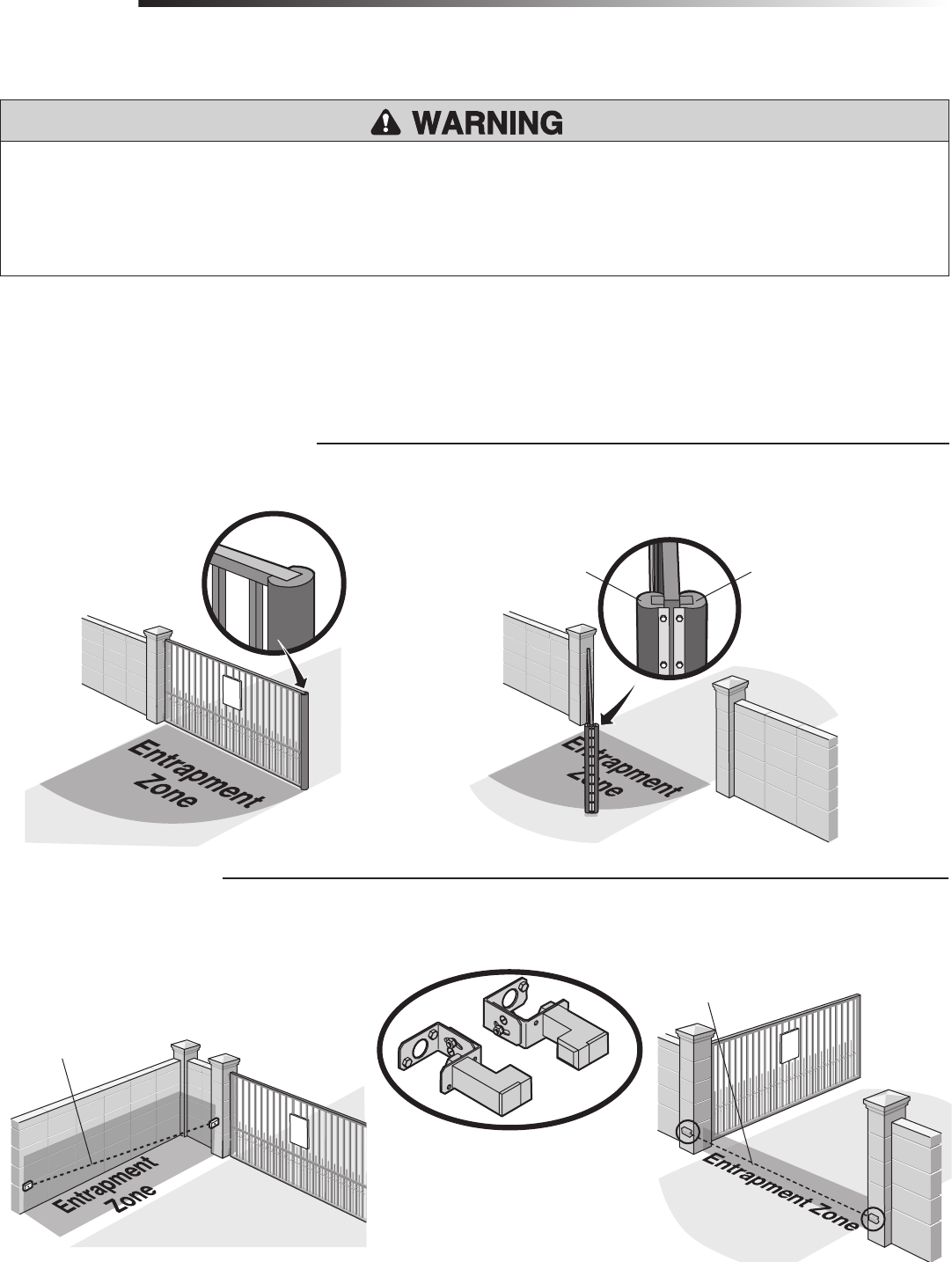 WARNING

Entrapment Zone

Entrapment Zone

Entrapment Zone

Entrapment Zone