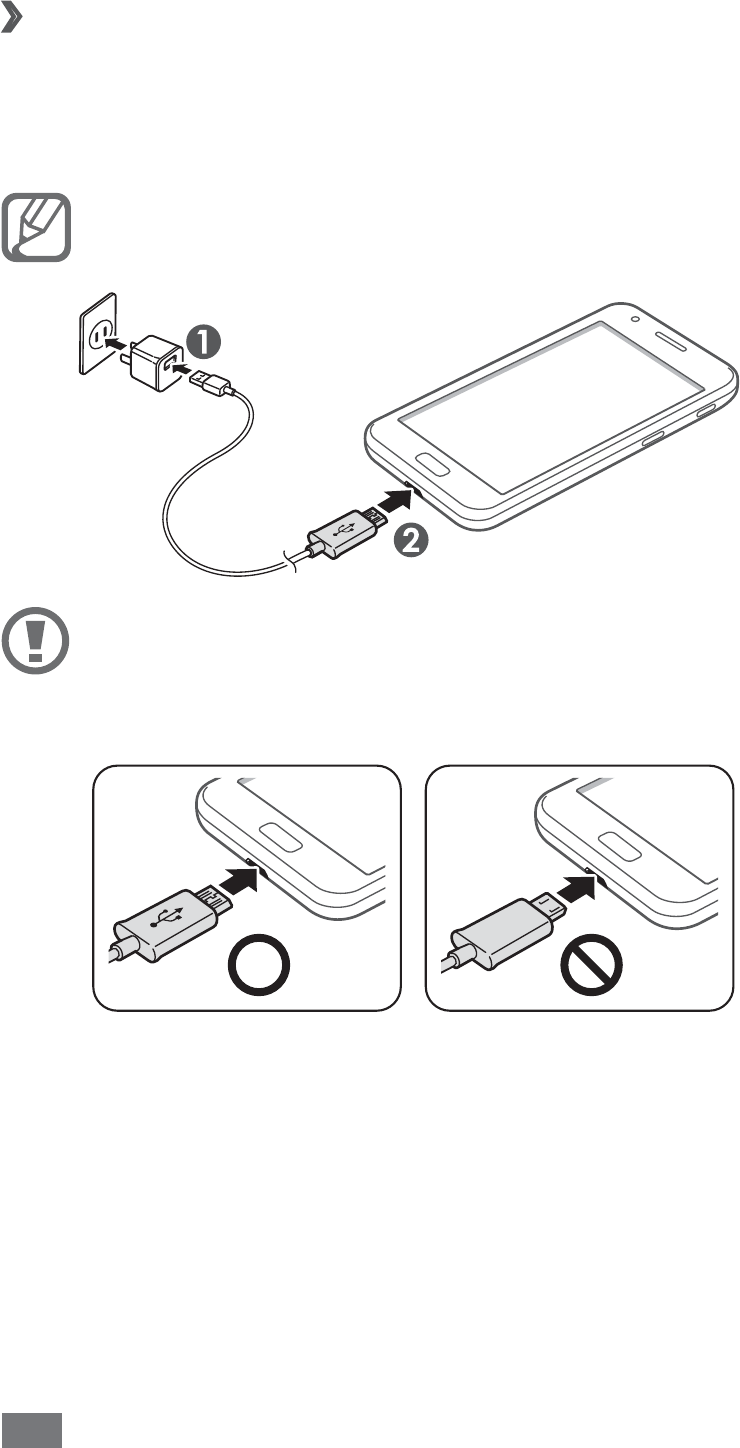 ❶

❷