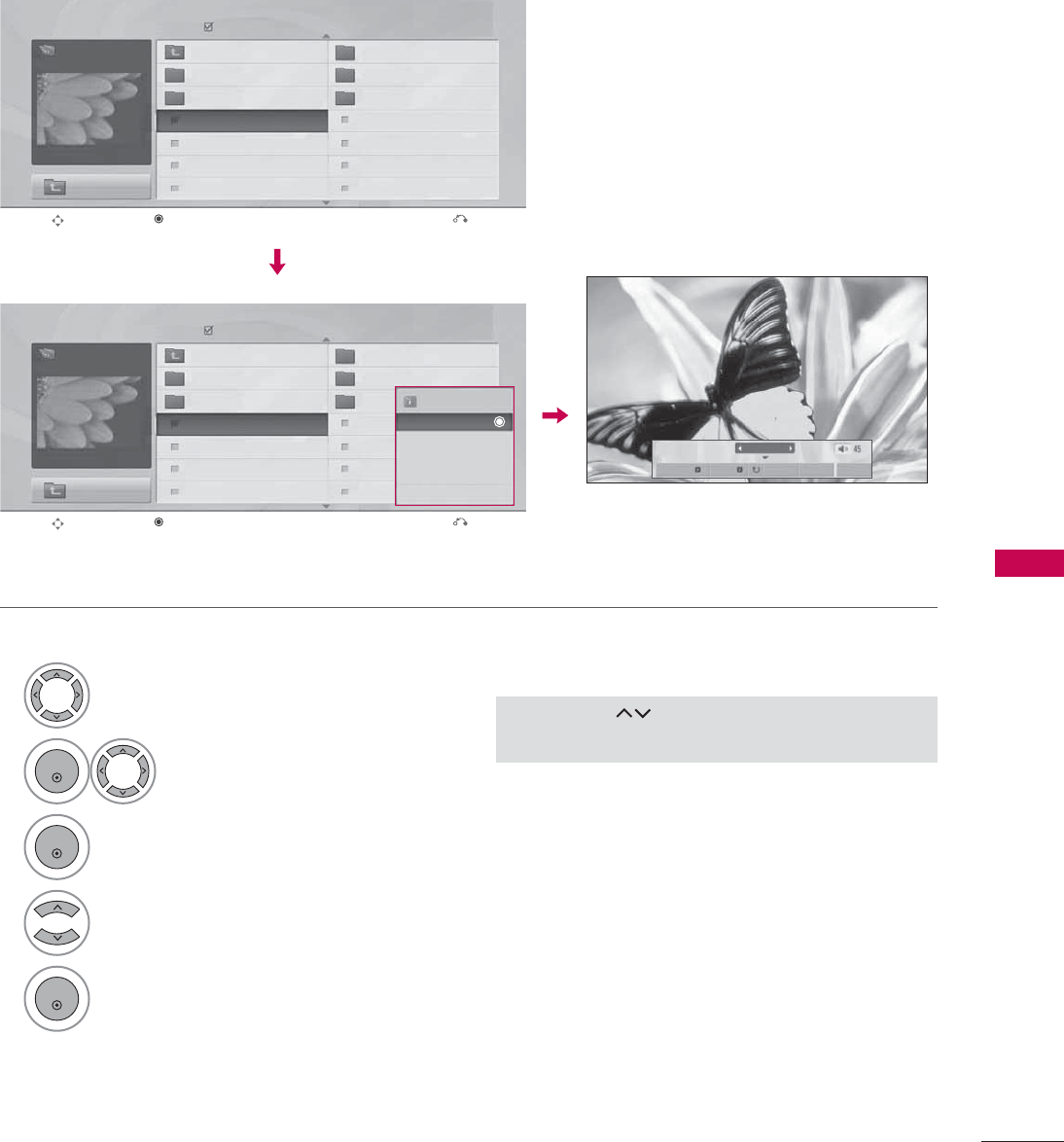 45