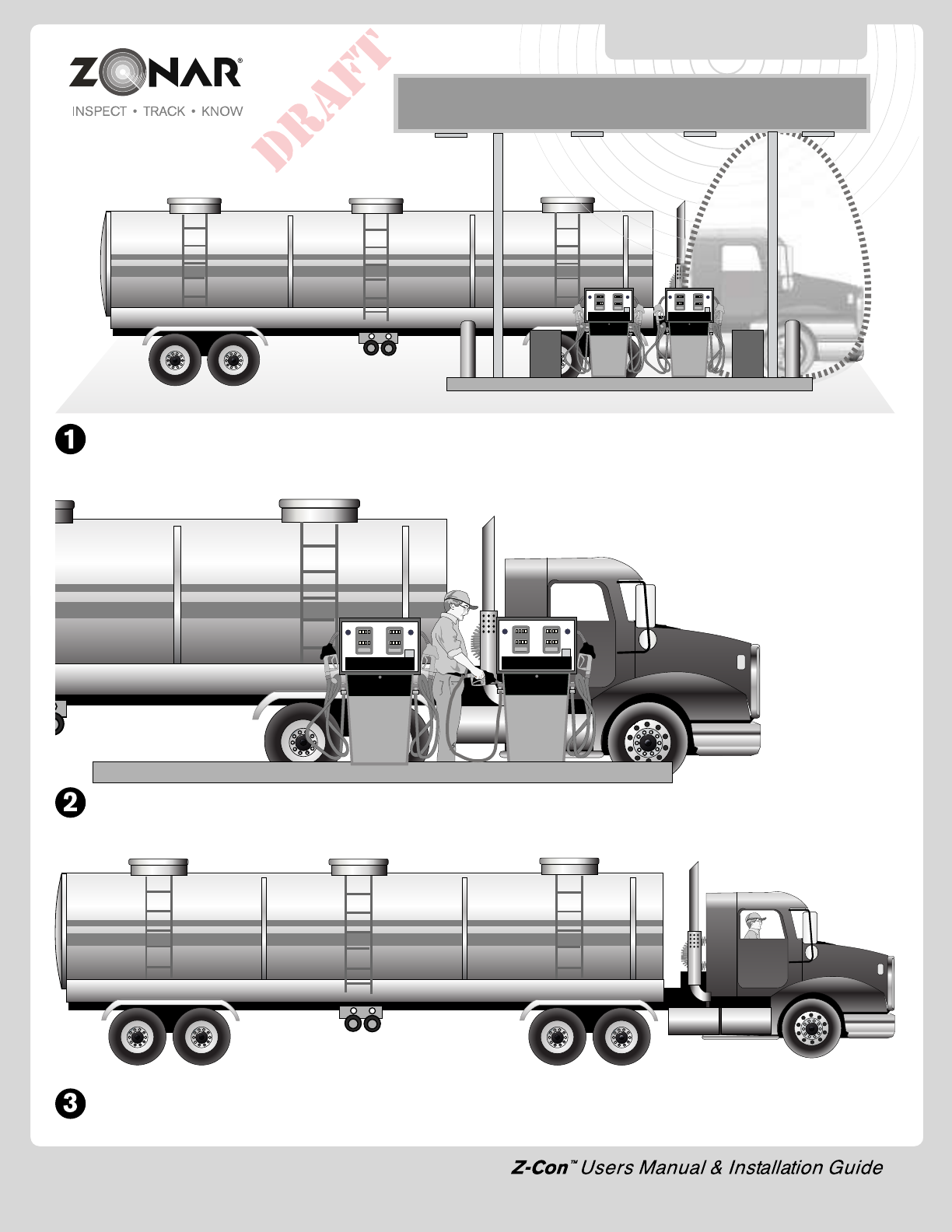 ZONAR®
INSPECT • TRACK • KNOW

DRAFT

1

2

3

Z-Con™ Users Manual & Installation Guide