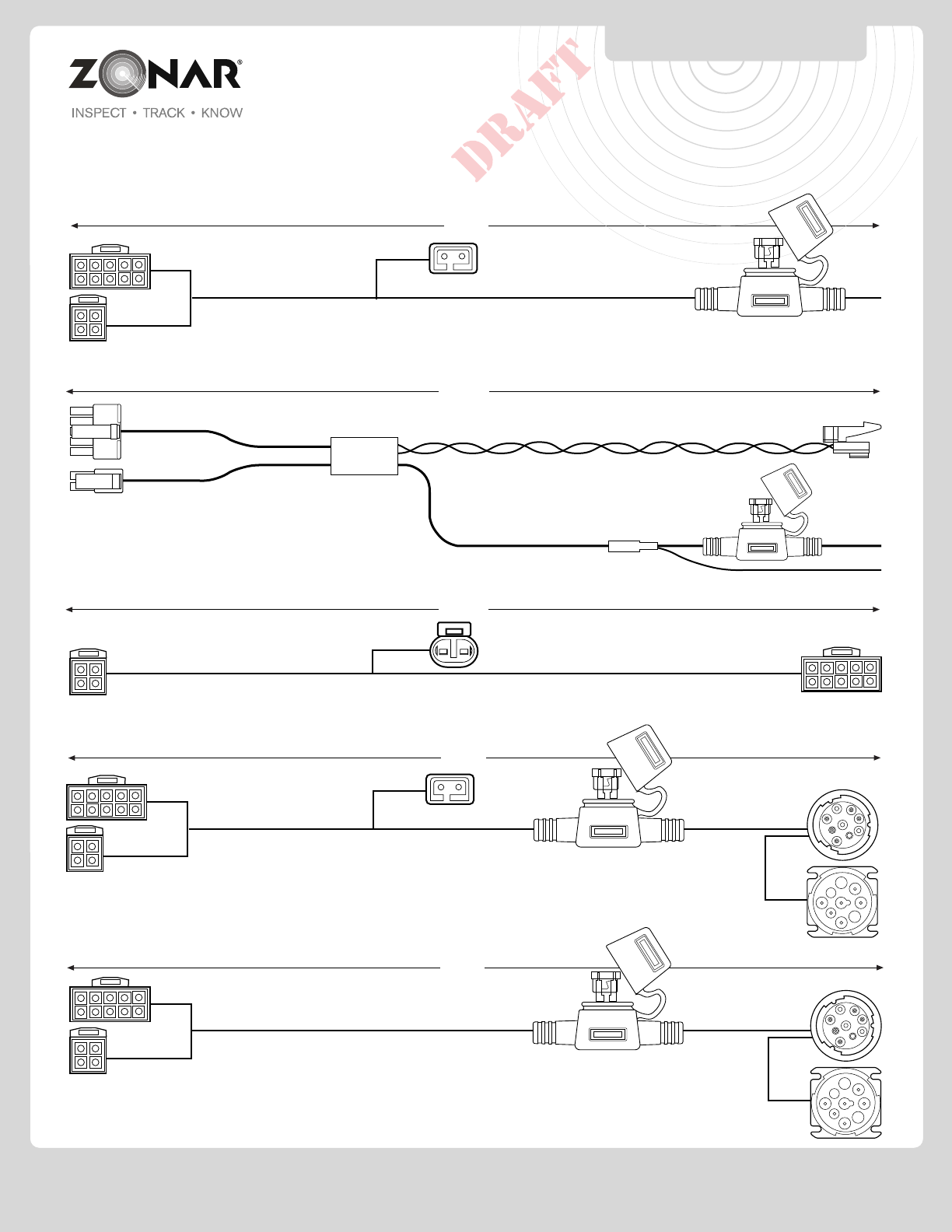 ZONAR®
INSPECT • TRACK • KNOW

DRAFT