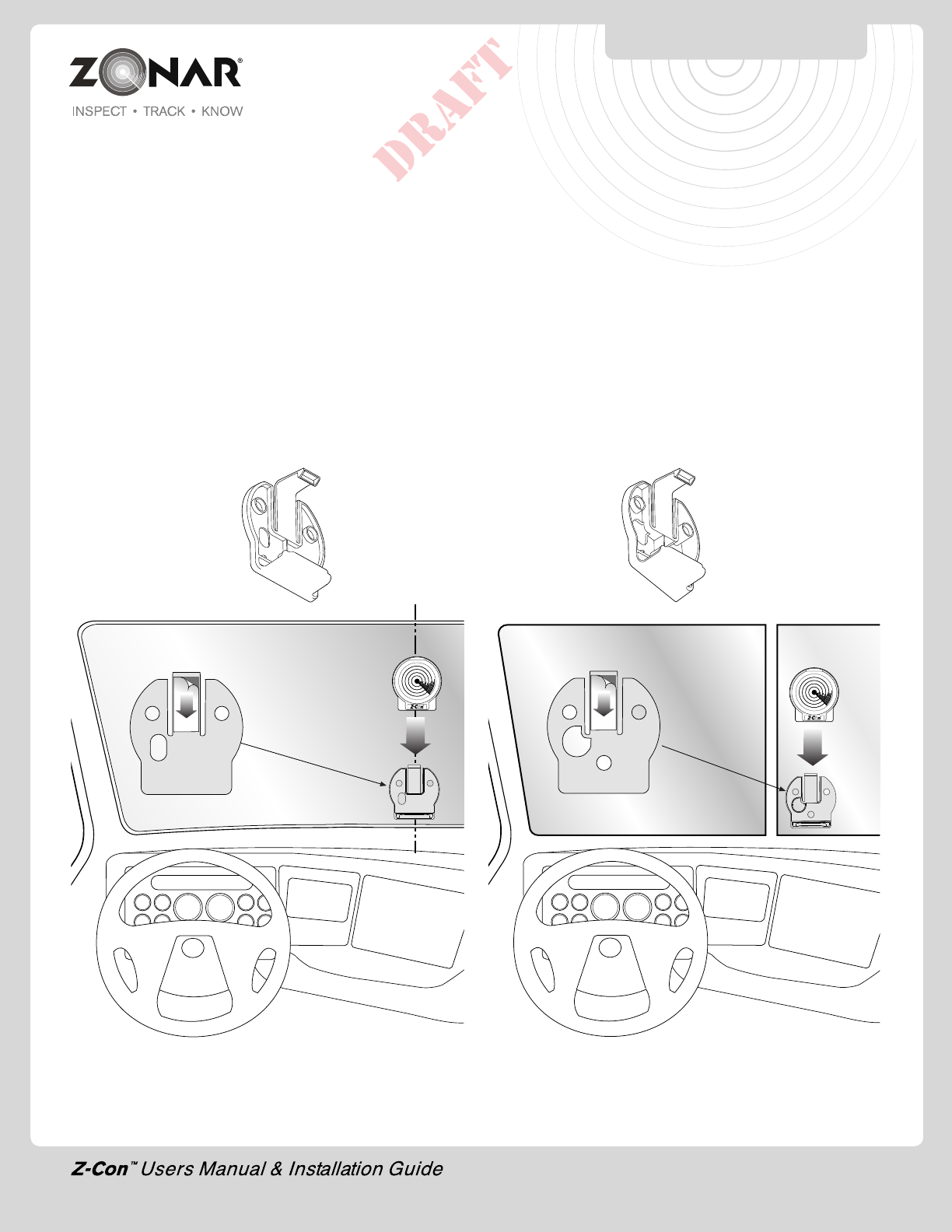 ZONAR®
INSPECT • TRACK • KNOW

DRAFT

Z-Con

Z-Con

Z-Con™ Users Manual & Installation Guide