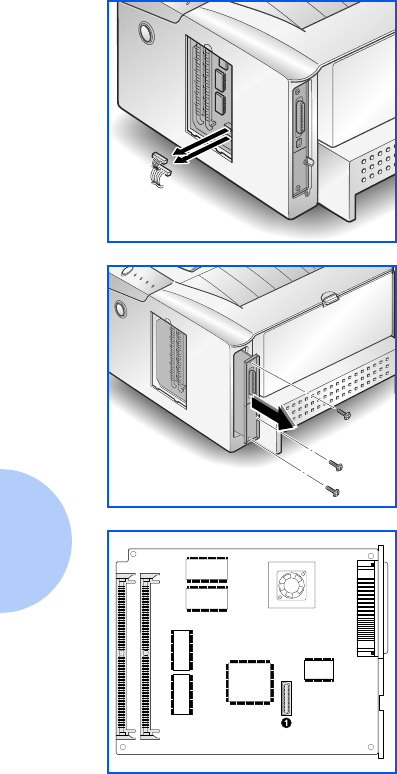 ❶