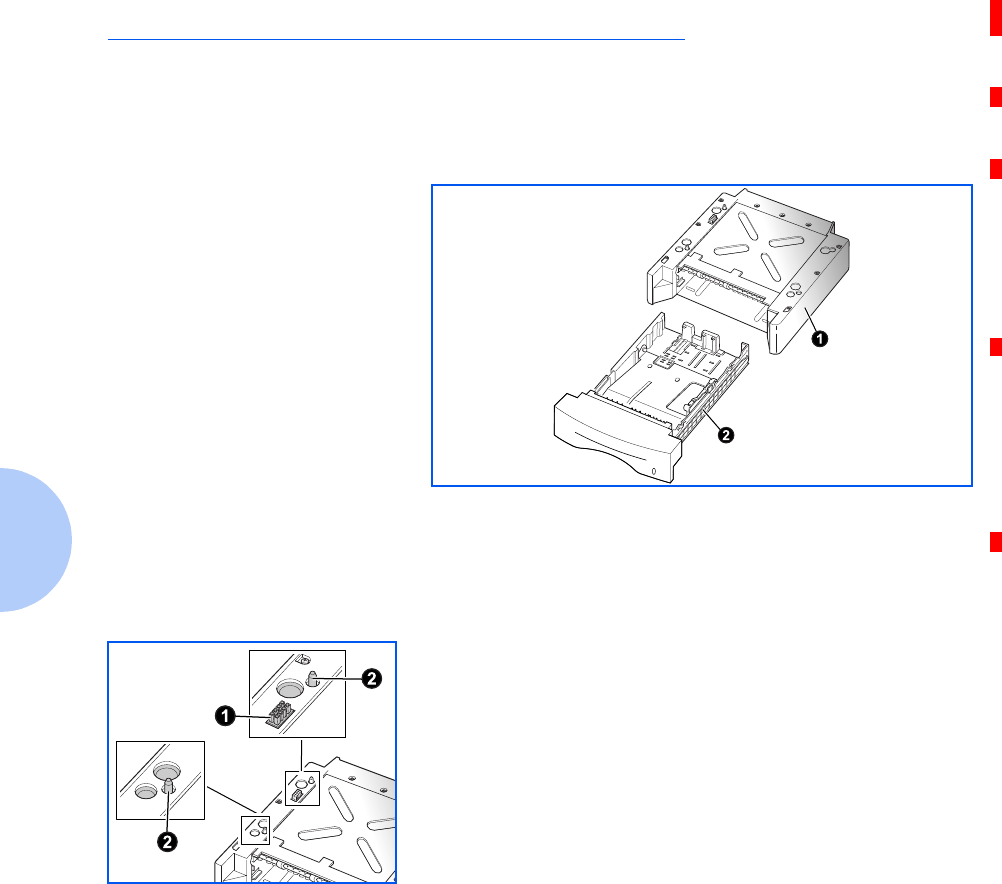 1

2

2

1

2