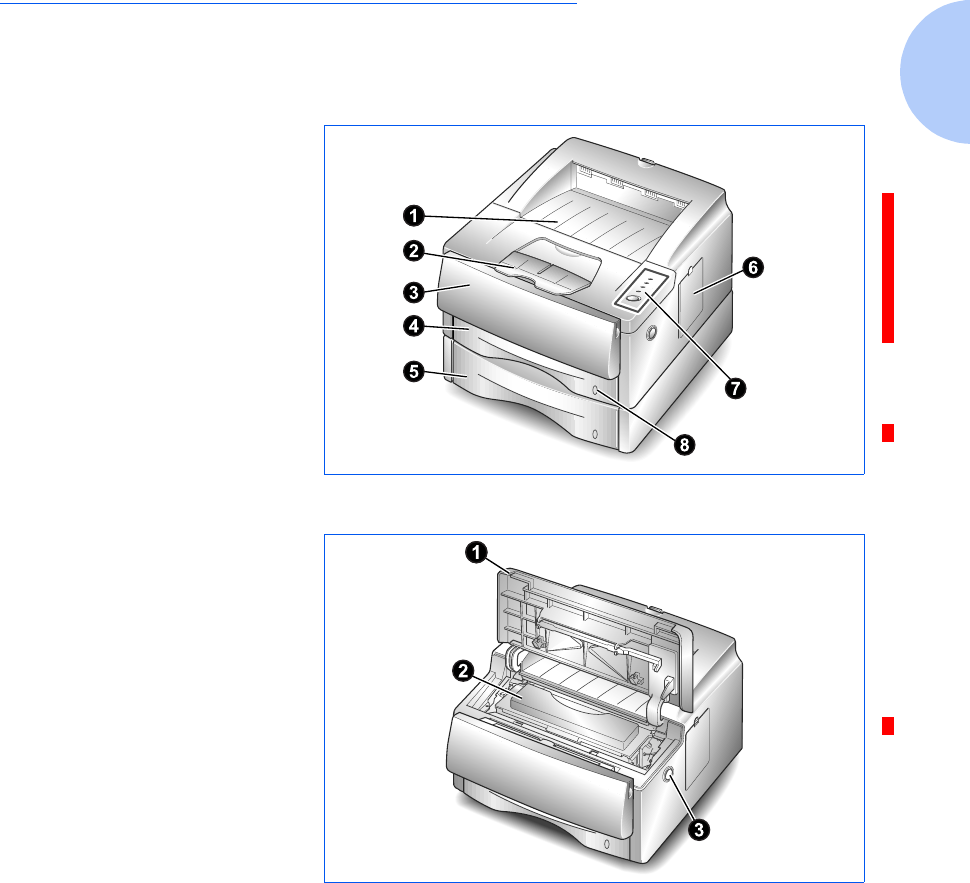 1
2
3
4
5
6
7
8

1
2
3