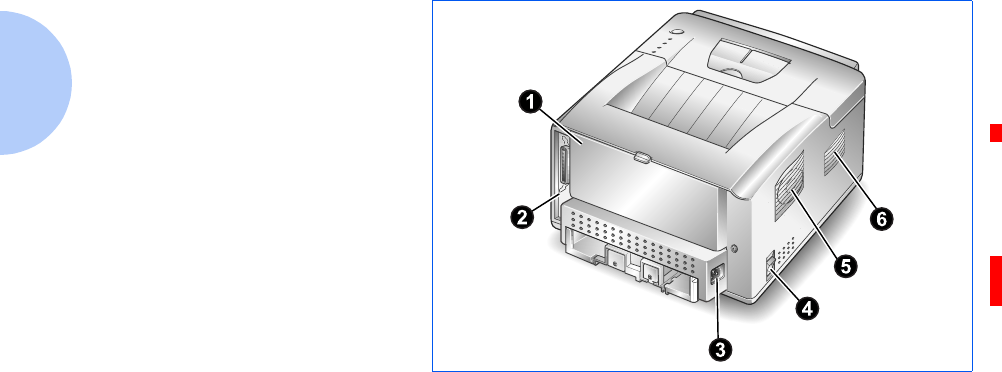 1
2
3
4
5
6