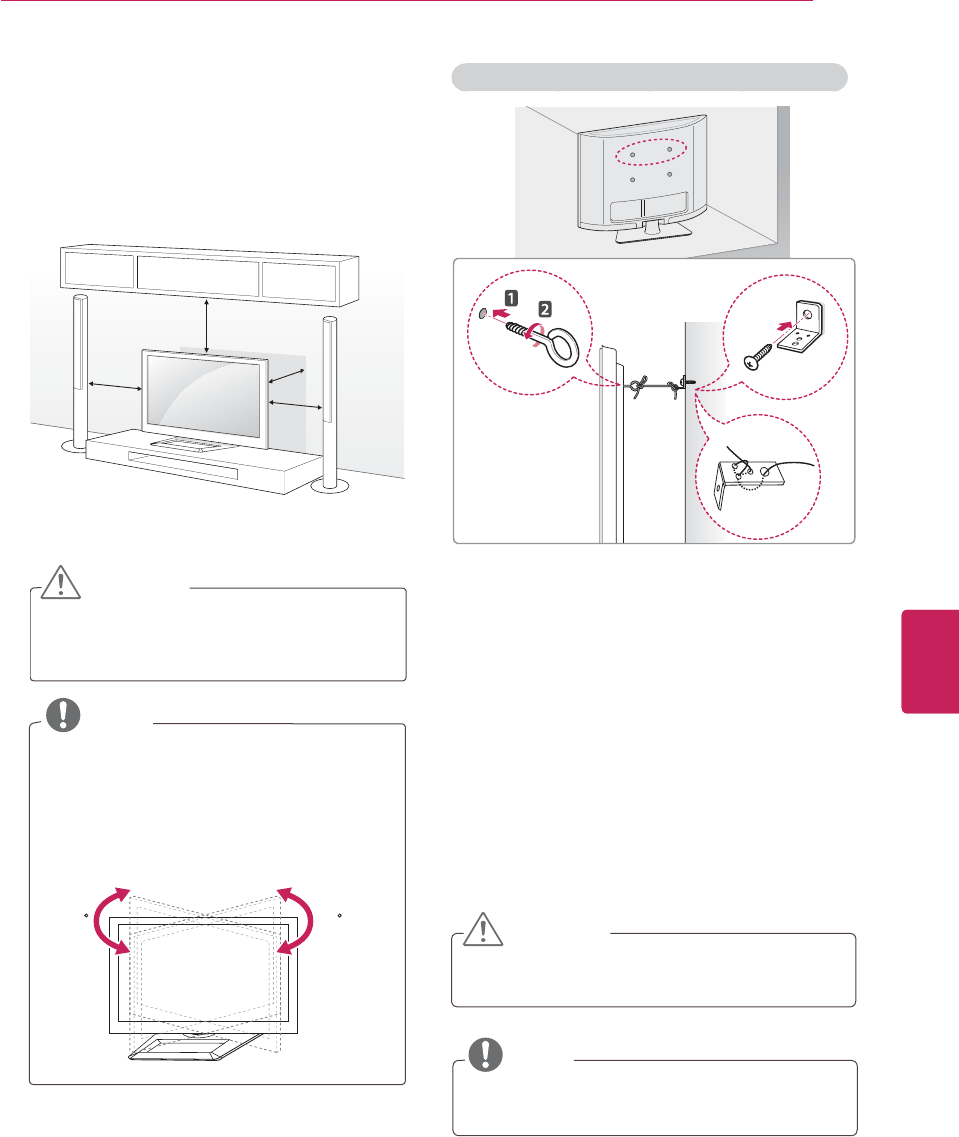 1
2