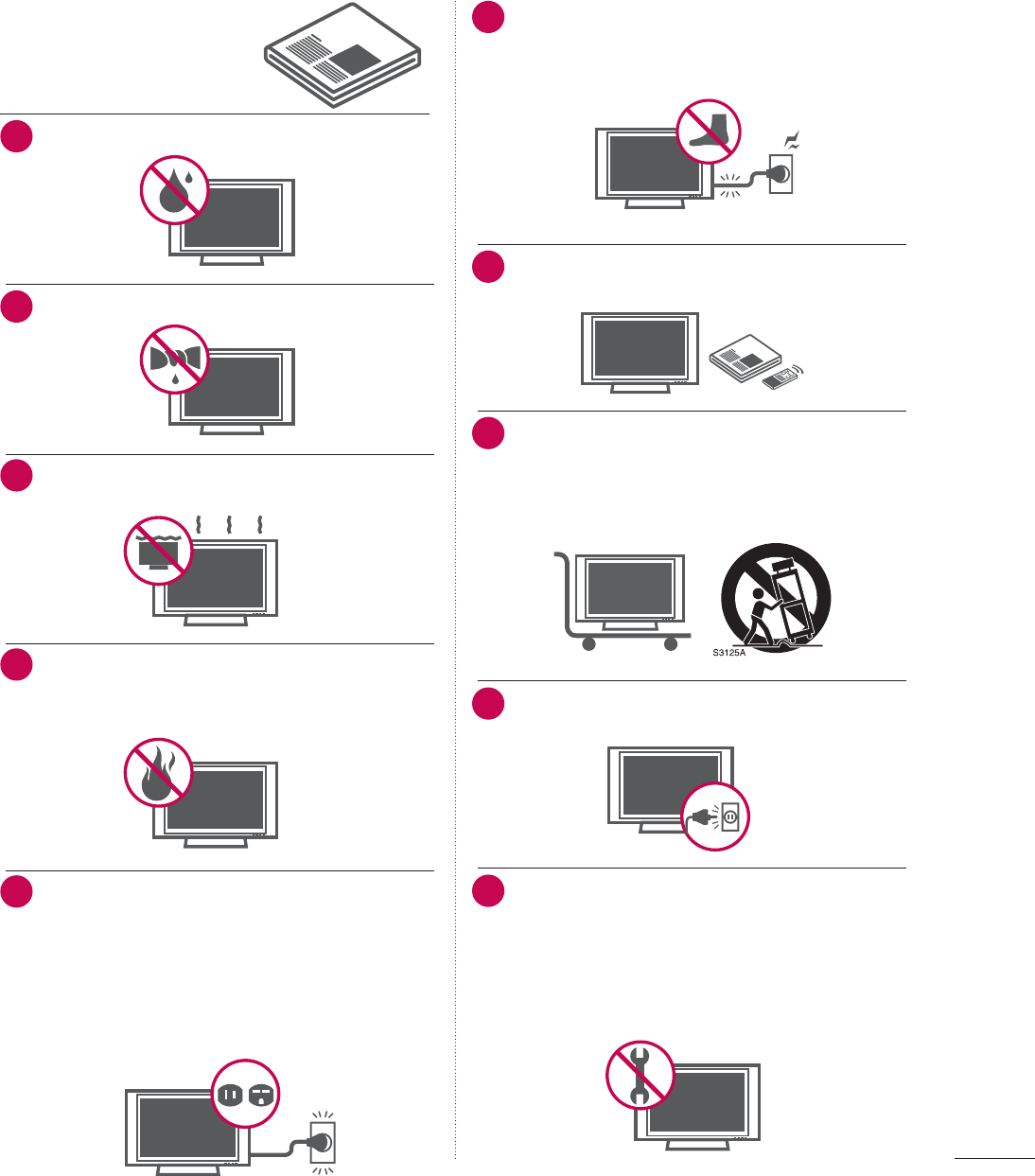 S3125A