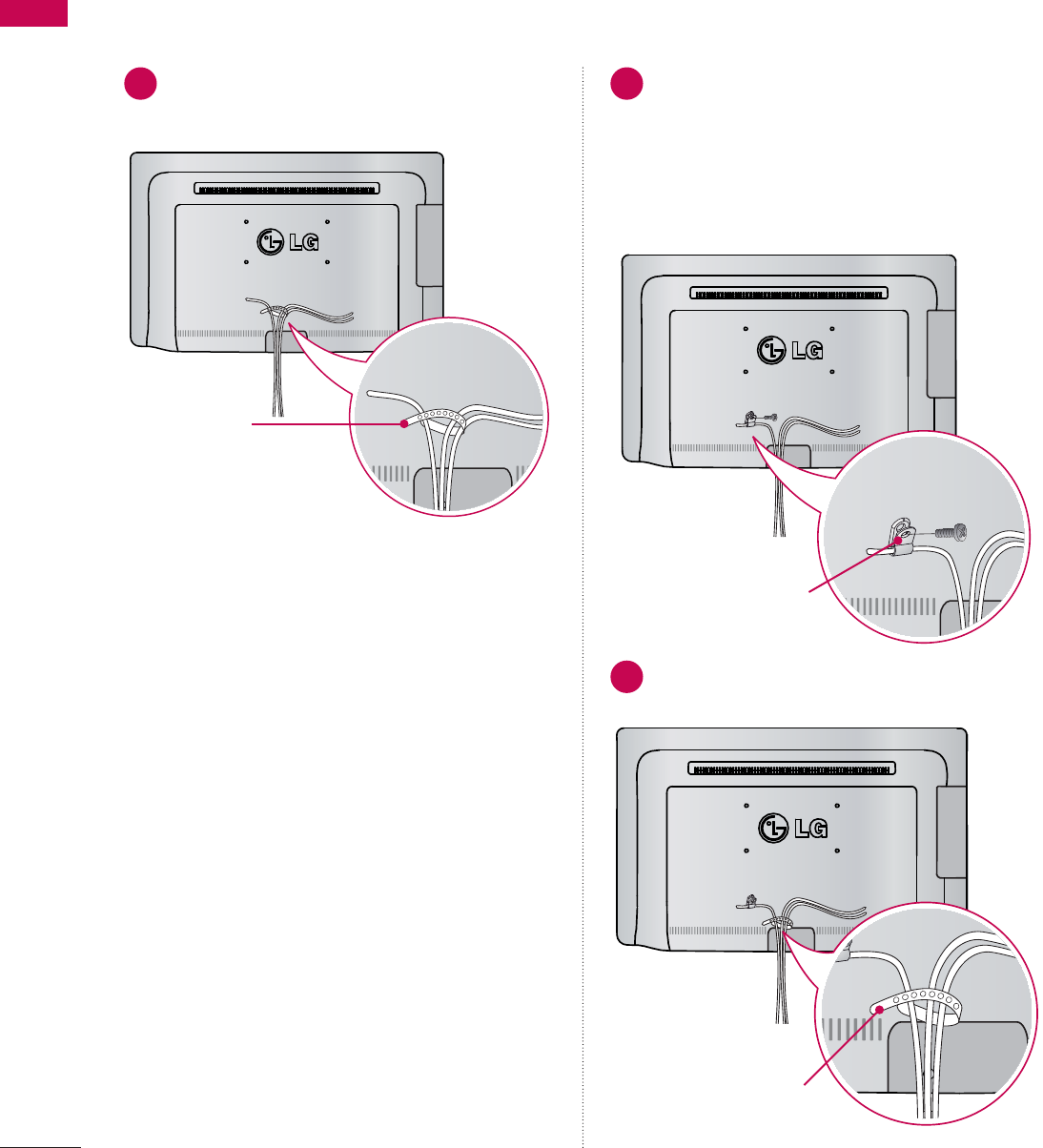 LG

LG

LG