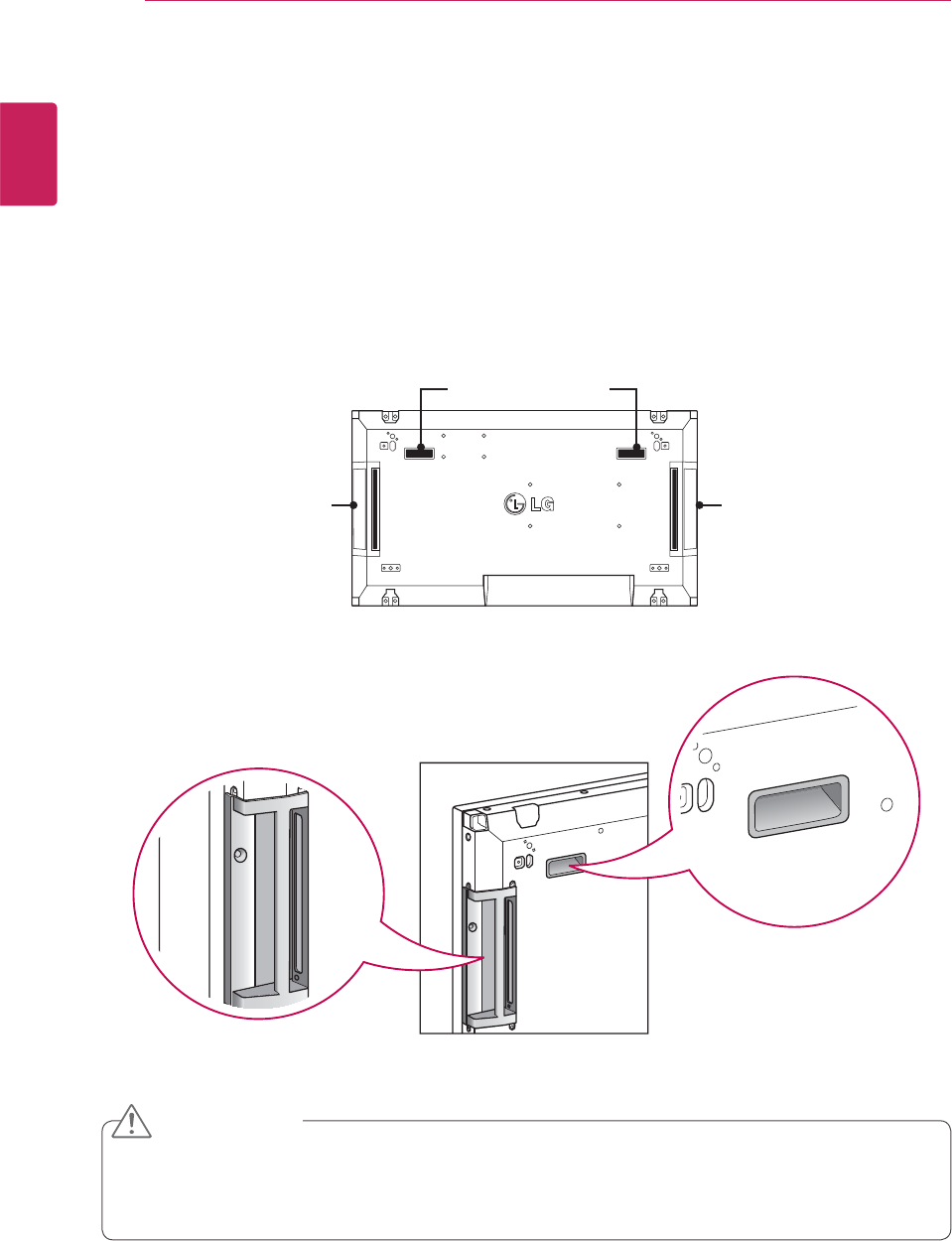 LG