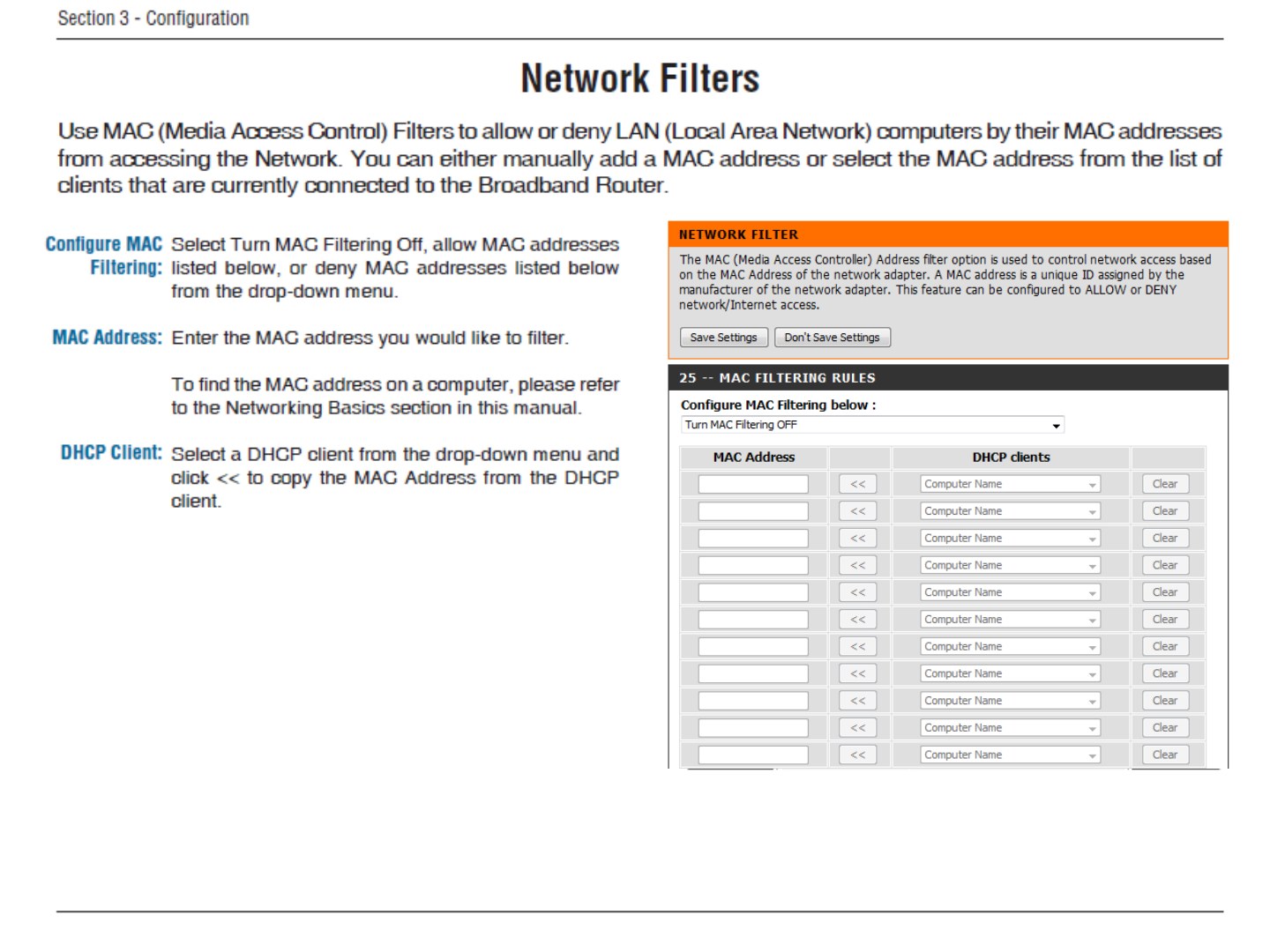 Section 3 - Configuration

Network Filters

Use MAC (Media Access Control) Filters to allow or deny LAN (Local Area Network) computers by their MAC addresses from accessing the Network. You can either manually add a MAC address or select the MAC address from the list of clients that are currently connected to the Broadband Router.

Configure MAC Filtering: Select Turn MAC Filtering Off, allow MAC addresses listed below, or deny MAC addresses listed below from the drop-down menu.

MAC Address: Enter the MAC address you would like to filter.

To find the MAC address on a computer, please refer to the Networking Basics section in this manual.

DHCP Client: Select a DHCP client from the drop-down menu and click << to copy the MAC Address from the DHCP client.

NETWORK FILTER

The MAC (Media Access Controller) Address filter option is used to control network access based on the MAC Address of the network adapter. A MAC address is a unique ID assigned by the manufacturer of the network adapter. This feature can be configured to ALLOW or DENY network/Internet access.

Save Settings Don't Save Settings

25 -- MAC FILTERING RULES

Configure MAC Filtering below :

Turn MAC Filtering OFF

| MAC Address | | DHCP clients | |
|---|---|---|---|
| | << | Computer Name | Clear |
| | << | Computer Name | Clear |
| | << | Computer Name | Clear |
| | << | Computer Name | Clear |
| | << | Computer Name | Clear |
| | << | Computer Name | Clear |
| | << | Computer Name | Clear |
| | << | Computer Name | Clear |
| | << | Computer Name | Clear |
| | << | Computer Name | Clear |
| | << | Computer Name | Clear |