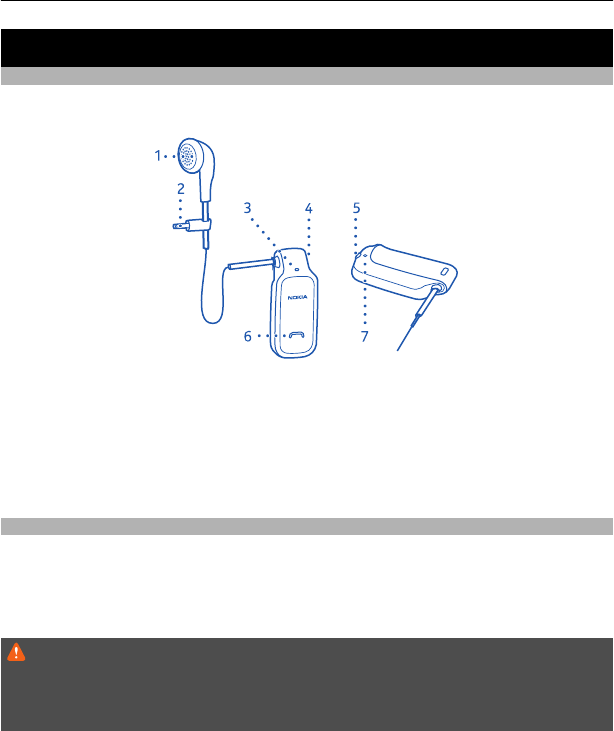 1
2
3
4
5
6
7
NOKIA