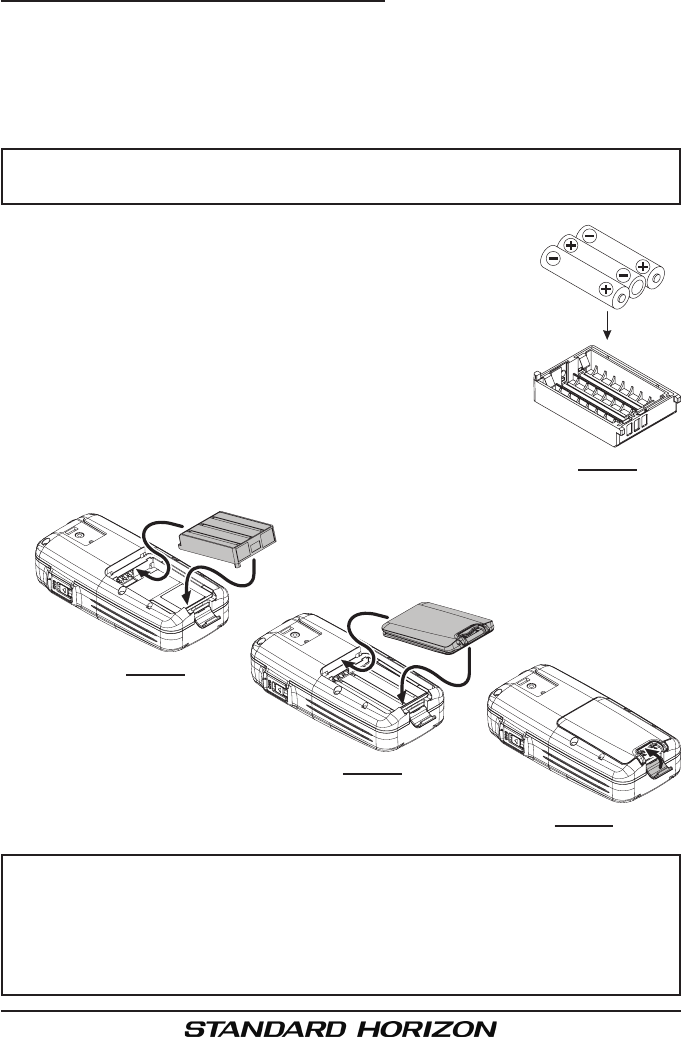 STANDARD HORIZON