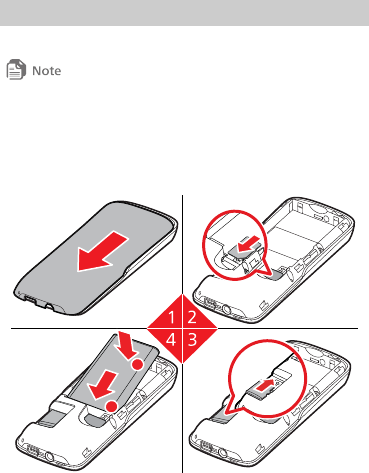 Note

1 2
4 3