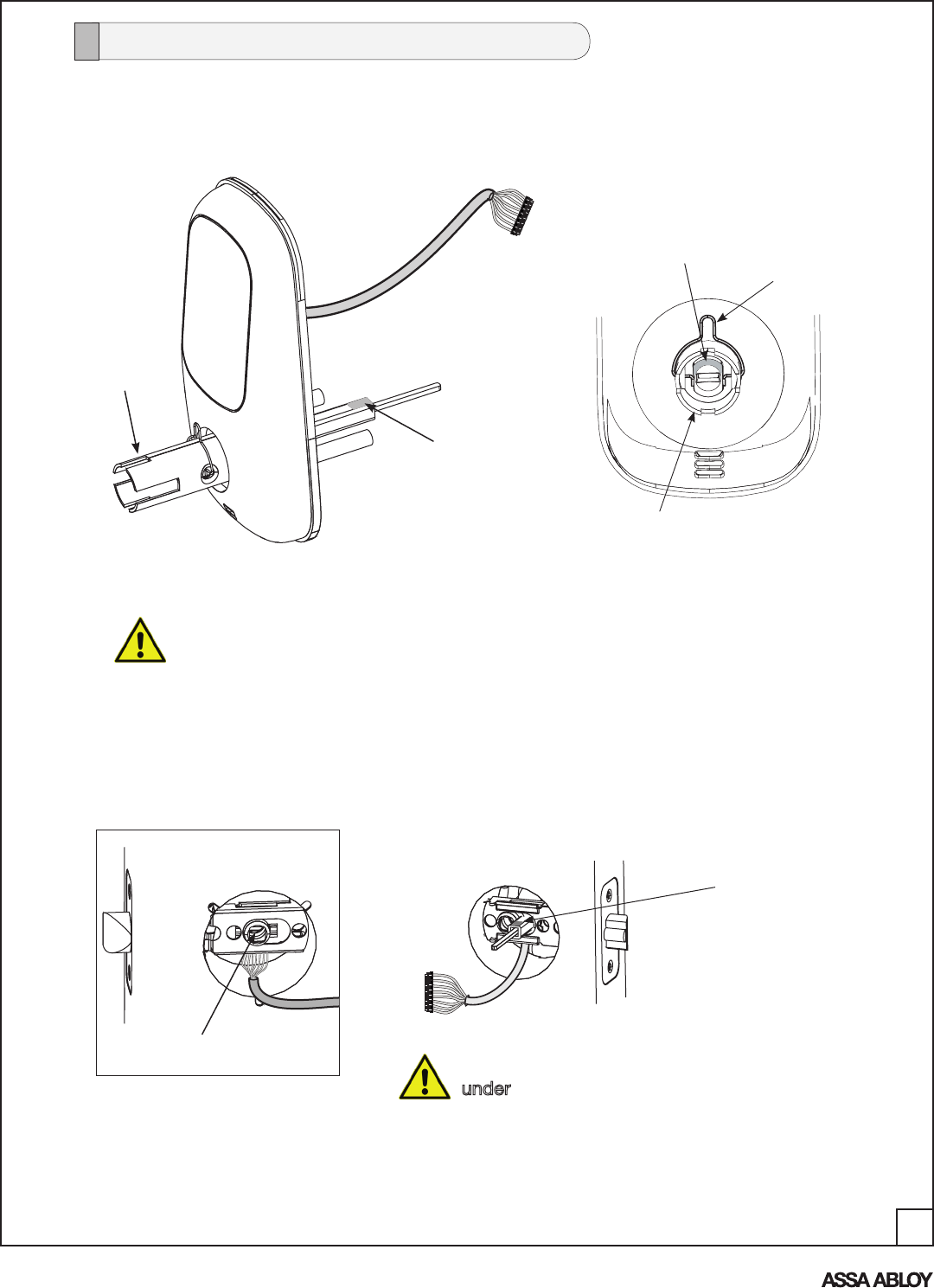 under

ASSA ABLOY