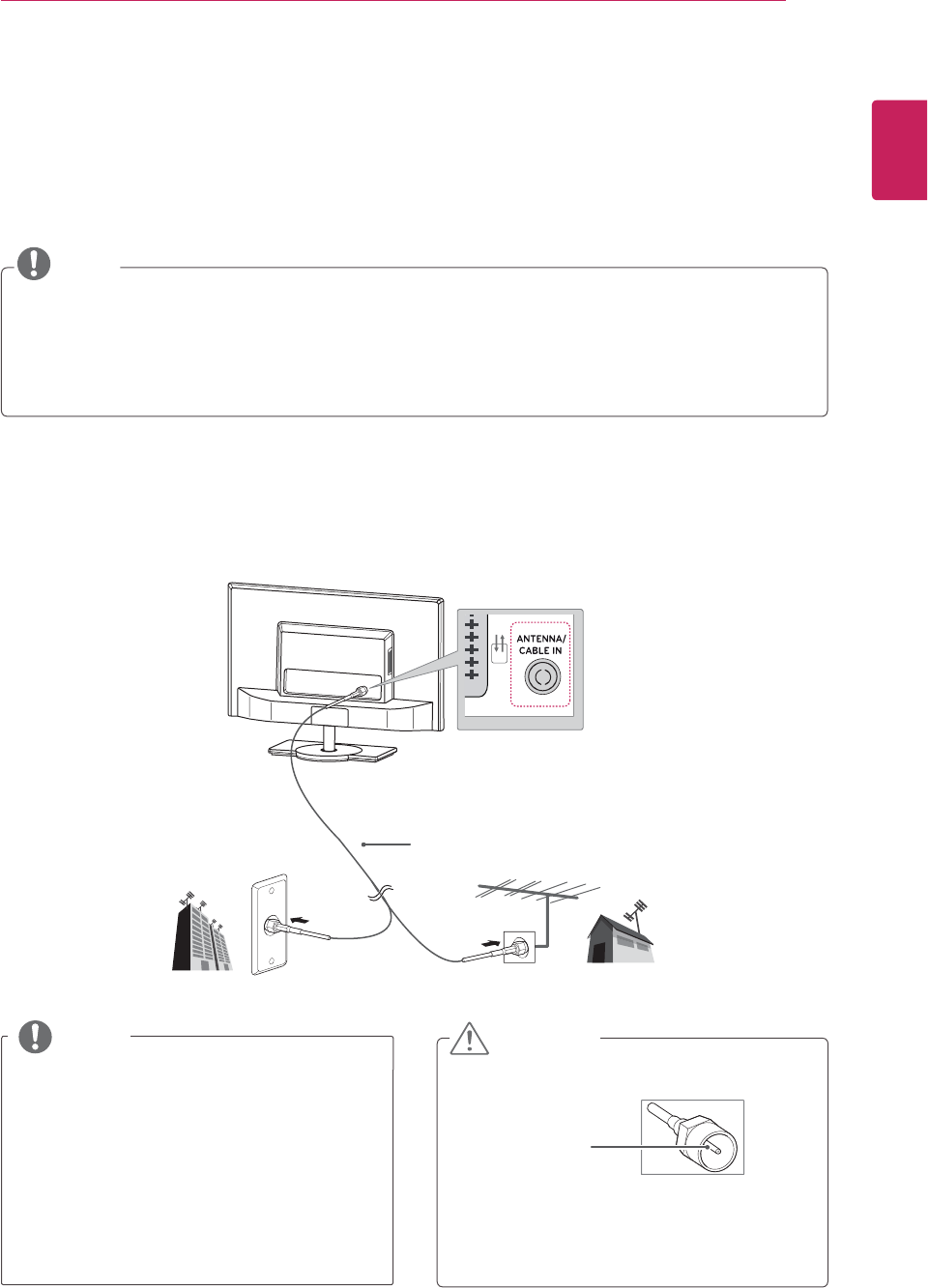 ANTENNA/
CABLE IN