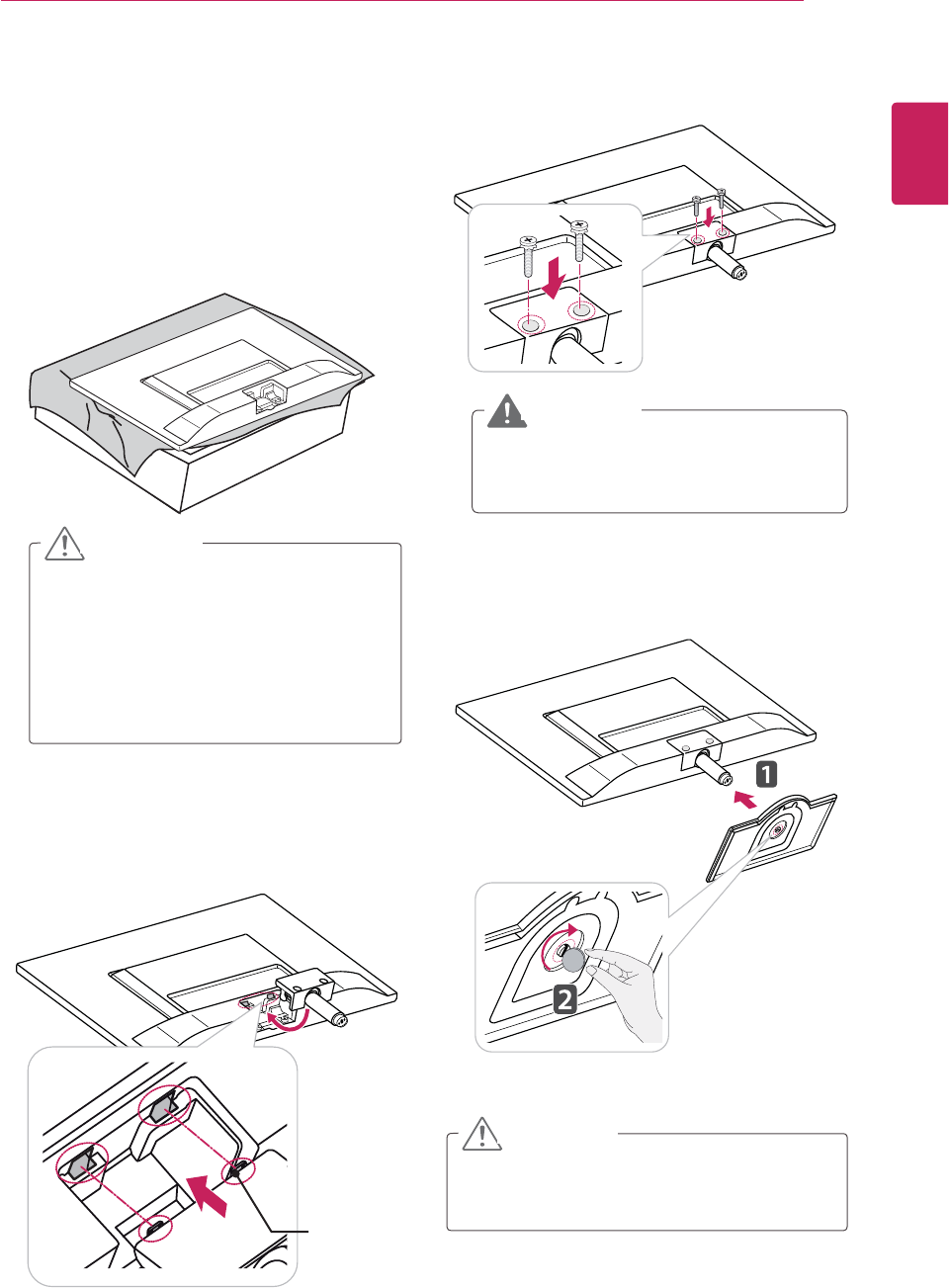 1

2