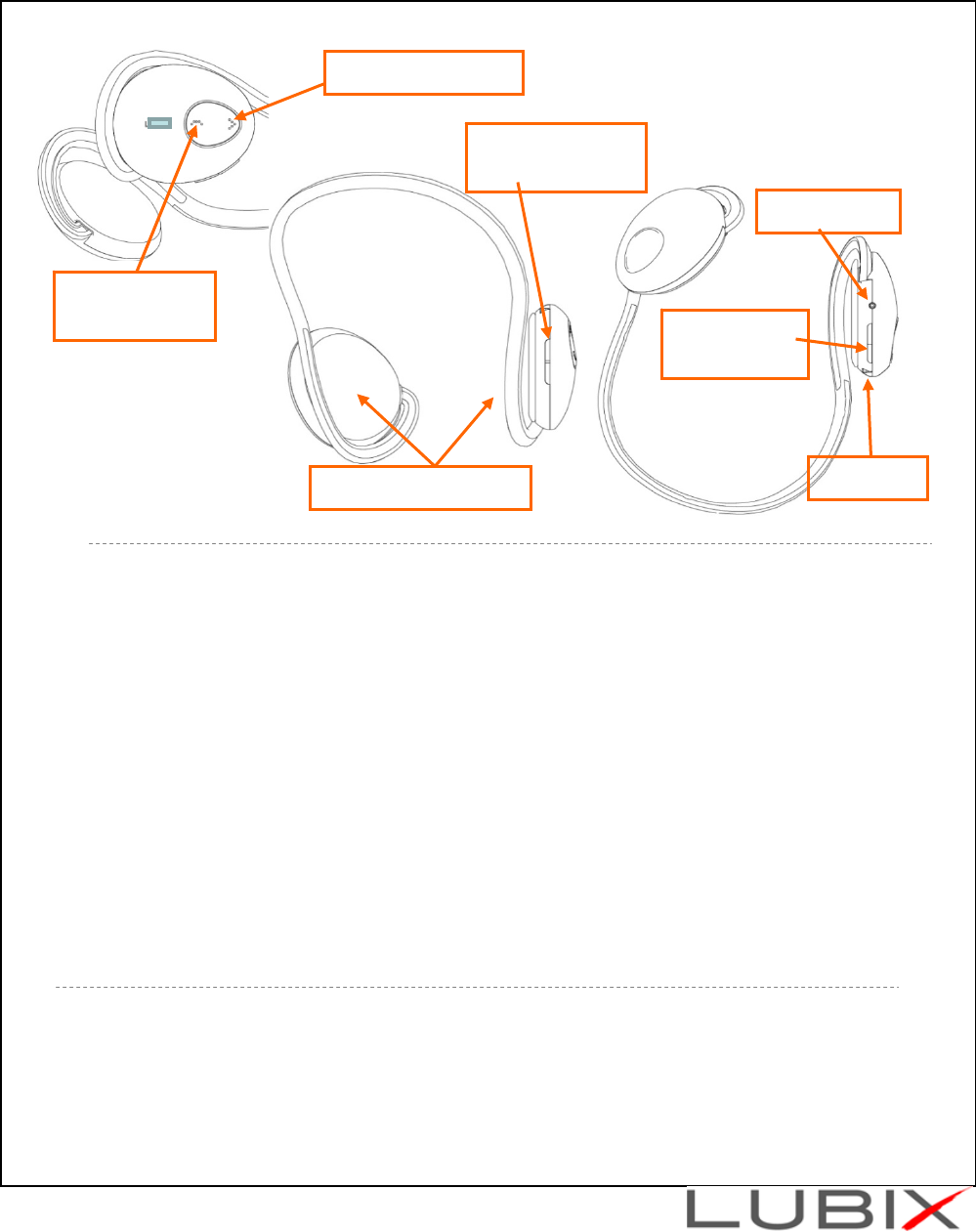 LUBIX