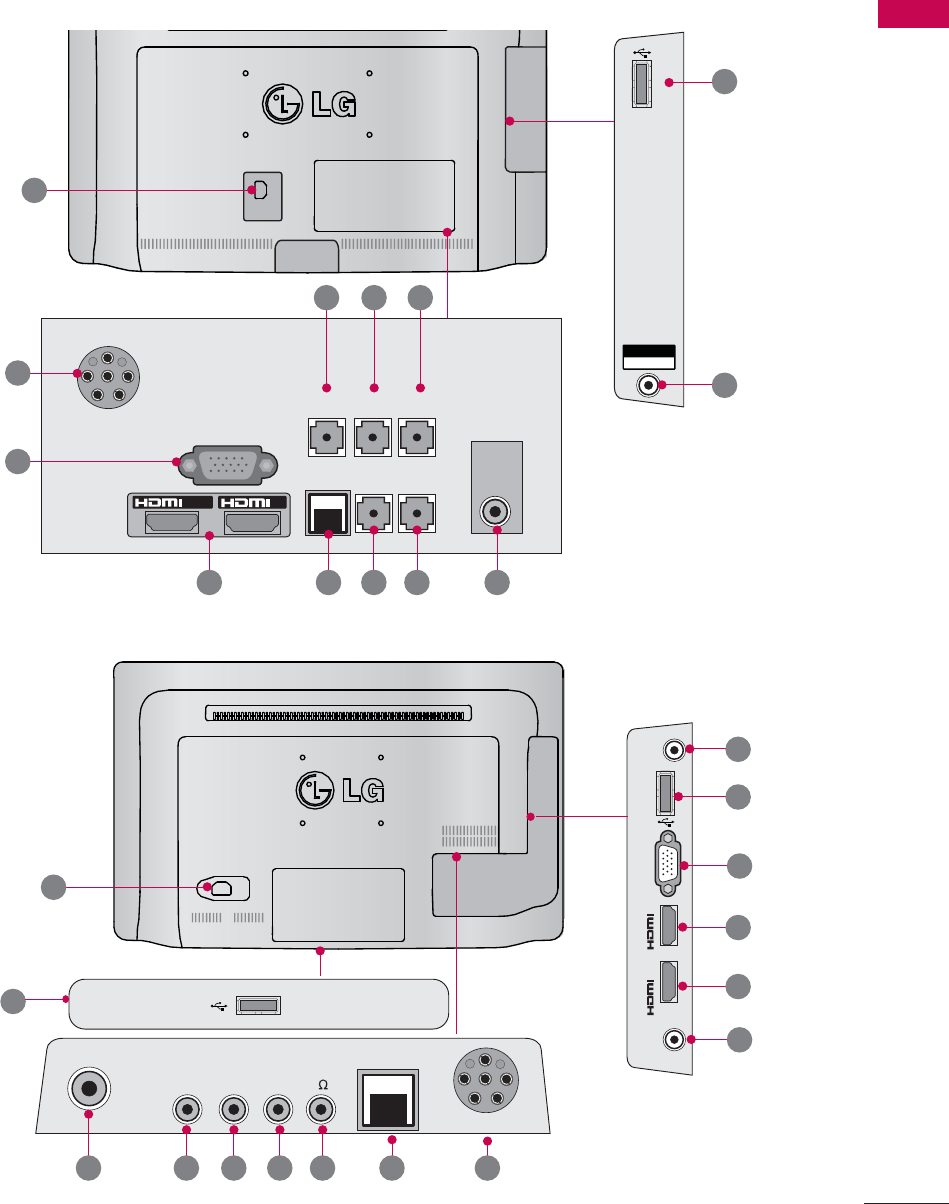 LG

HDMI HDMI

LG

HDMI

HDMI

Ω