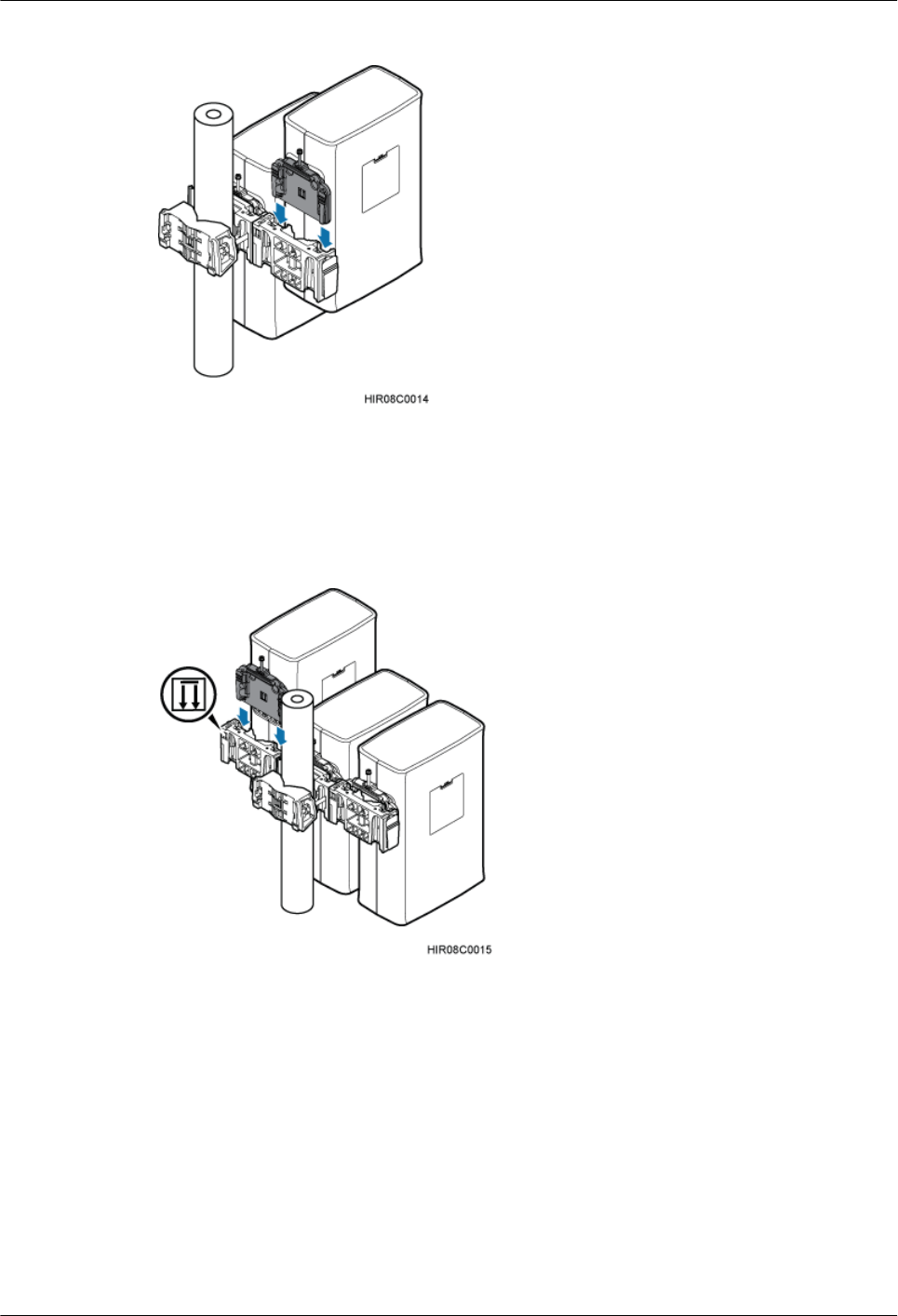 HIR08C0014

HIR08C0015