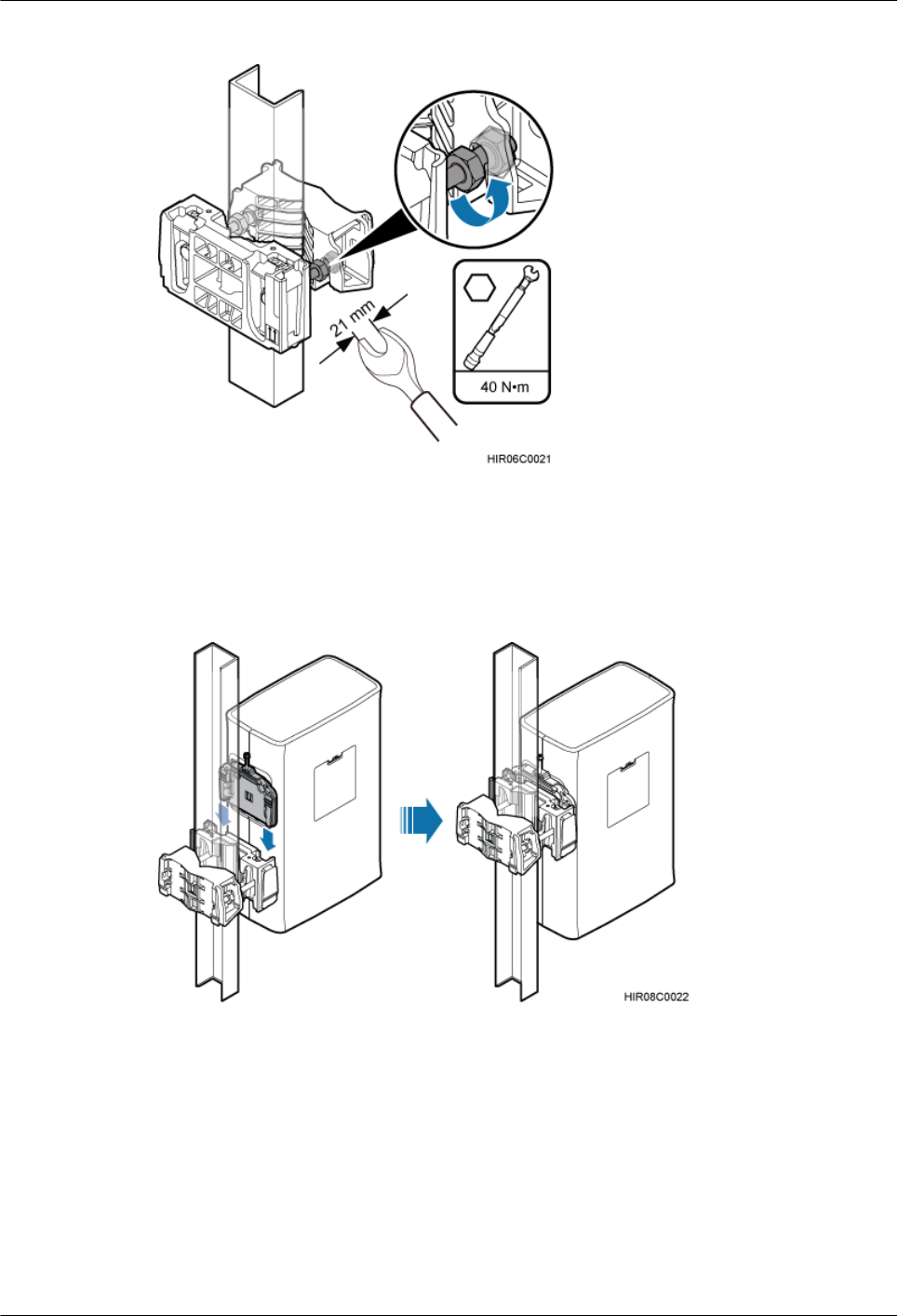 21 mm

40 N•m

HIR06C0021

HIR08C0022