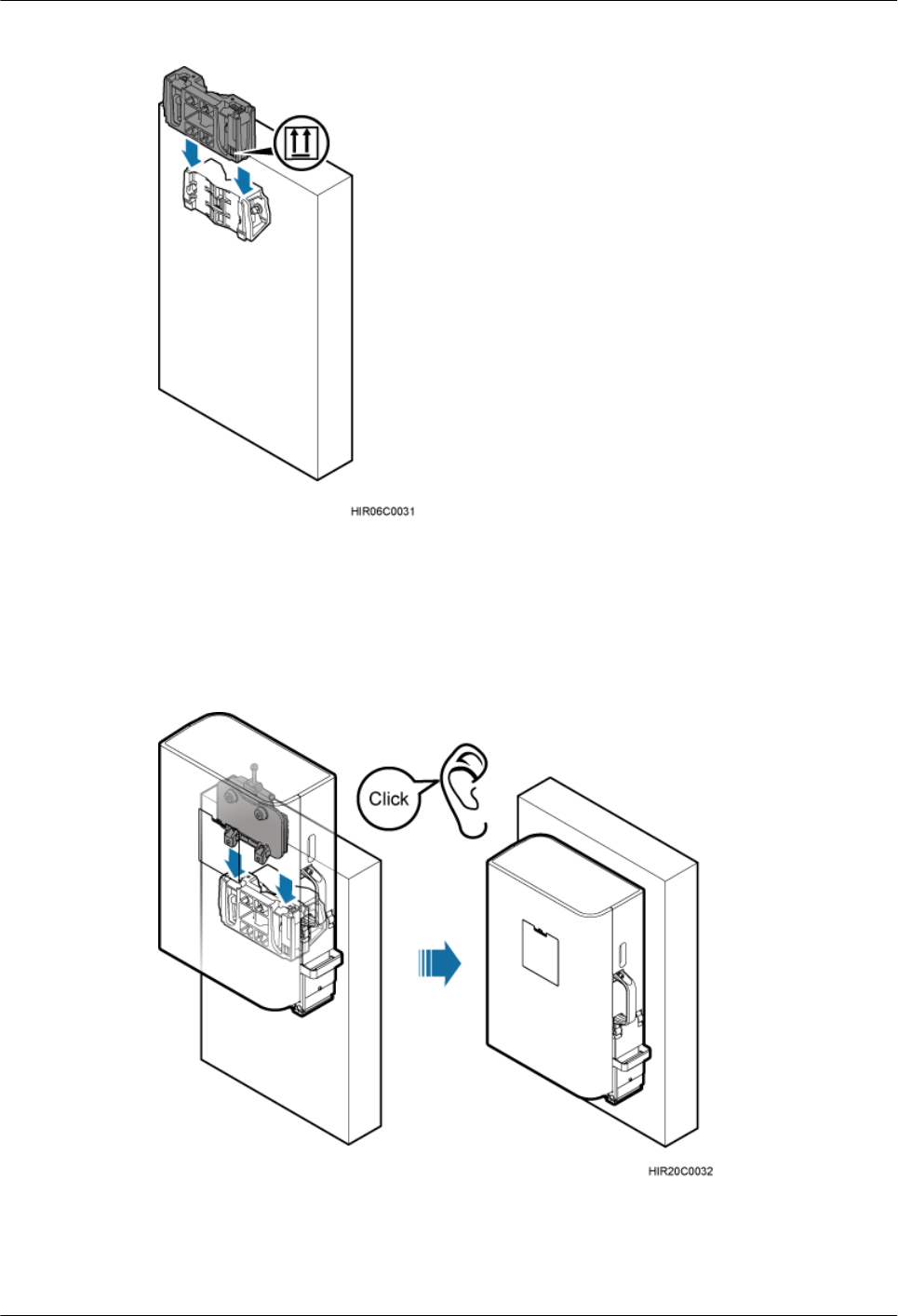 HIR06C0031

Click

HIR20C0032