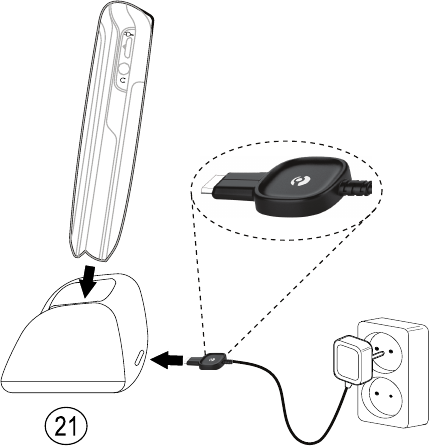 21