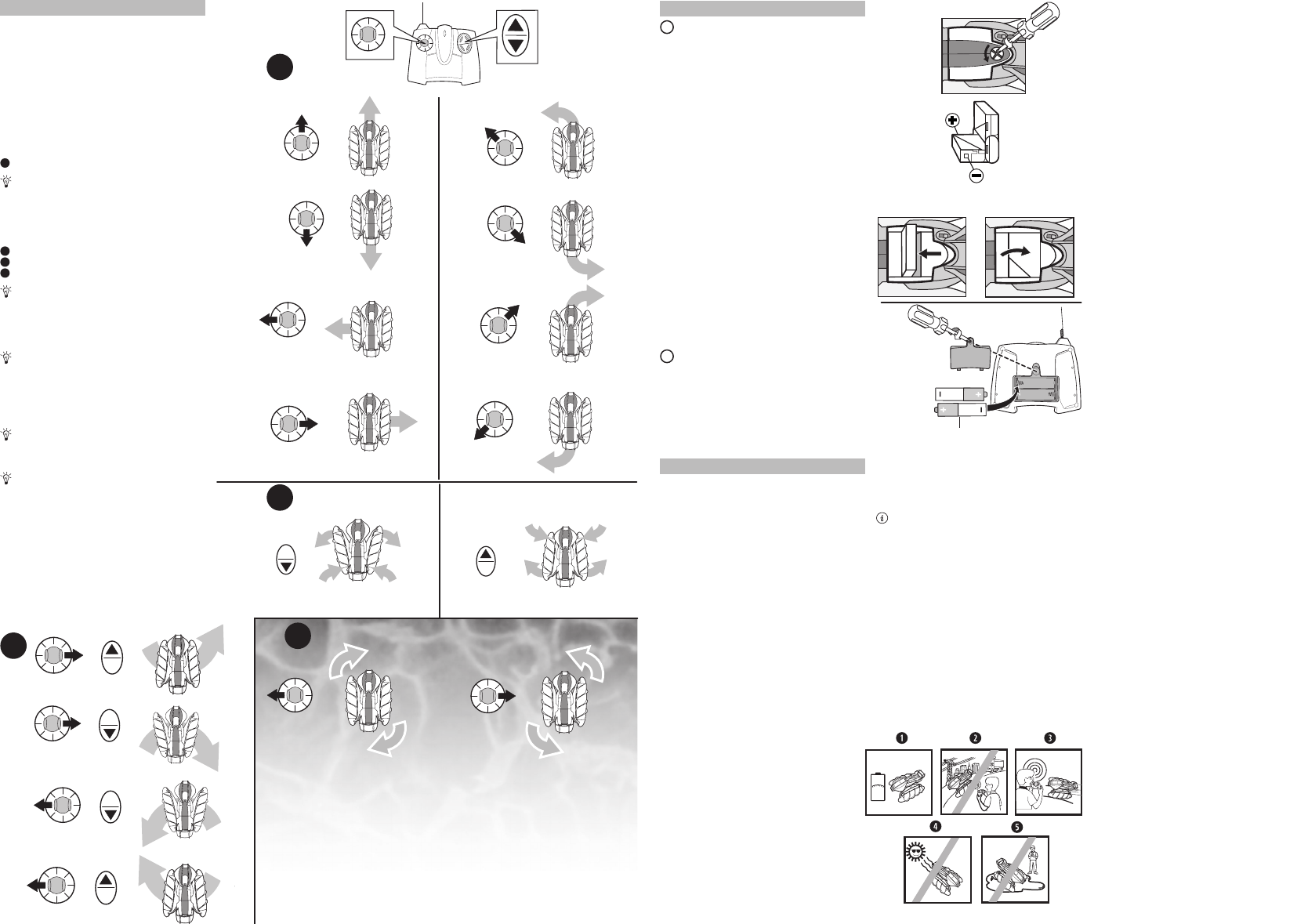 1

2

3

4

5