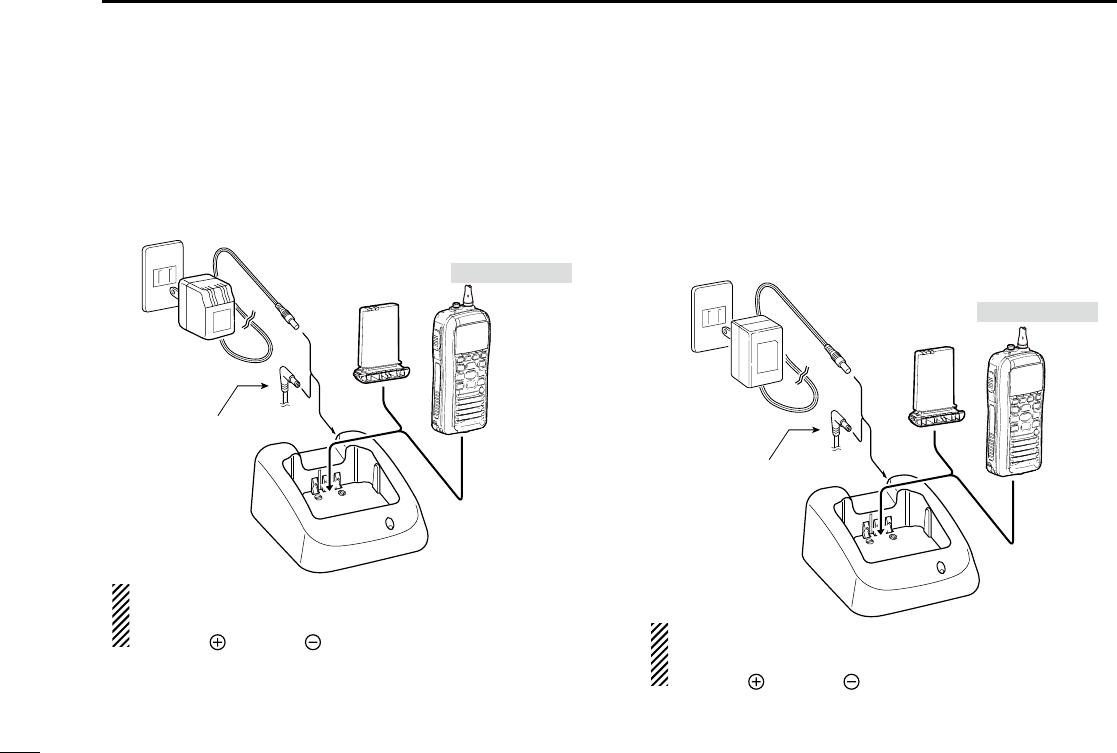 $\oplus$ $\ominus$

$\oplus$ $\ominus$