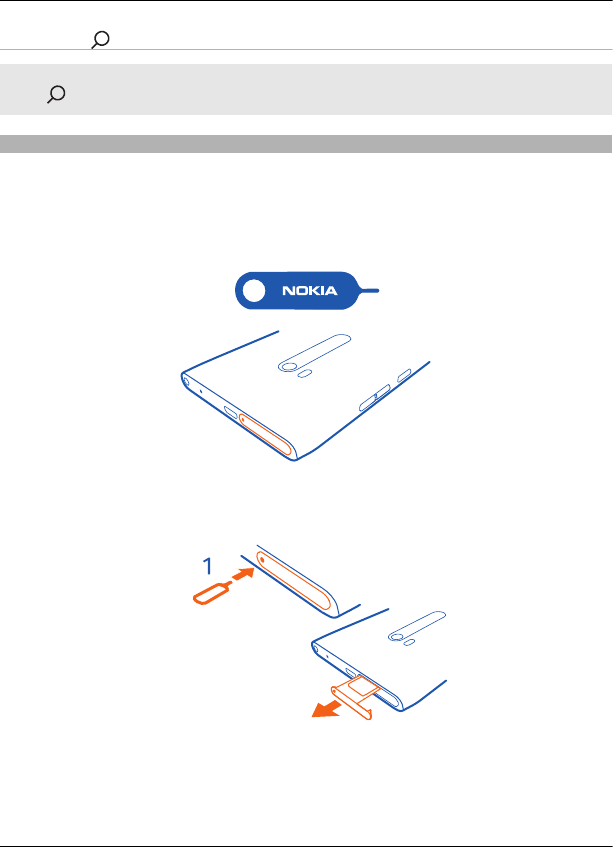 NOKIA

1