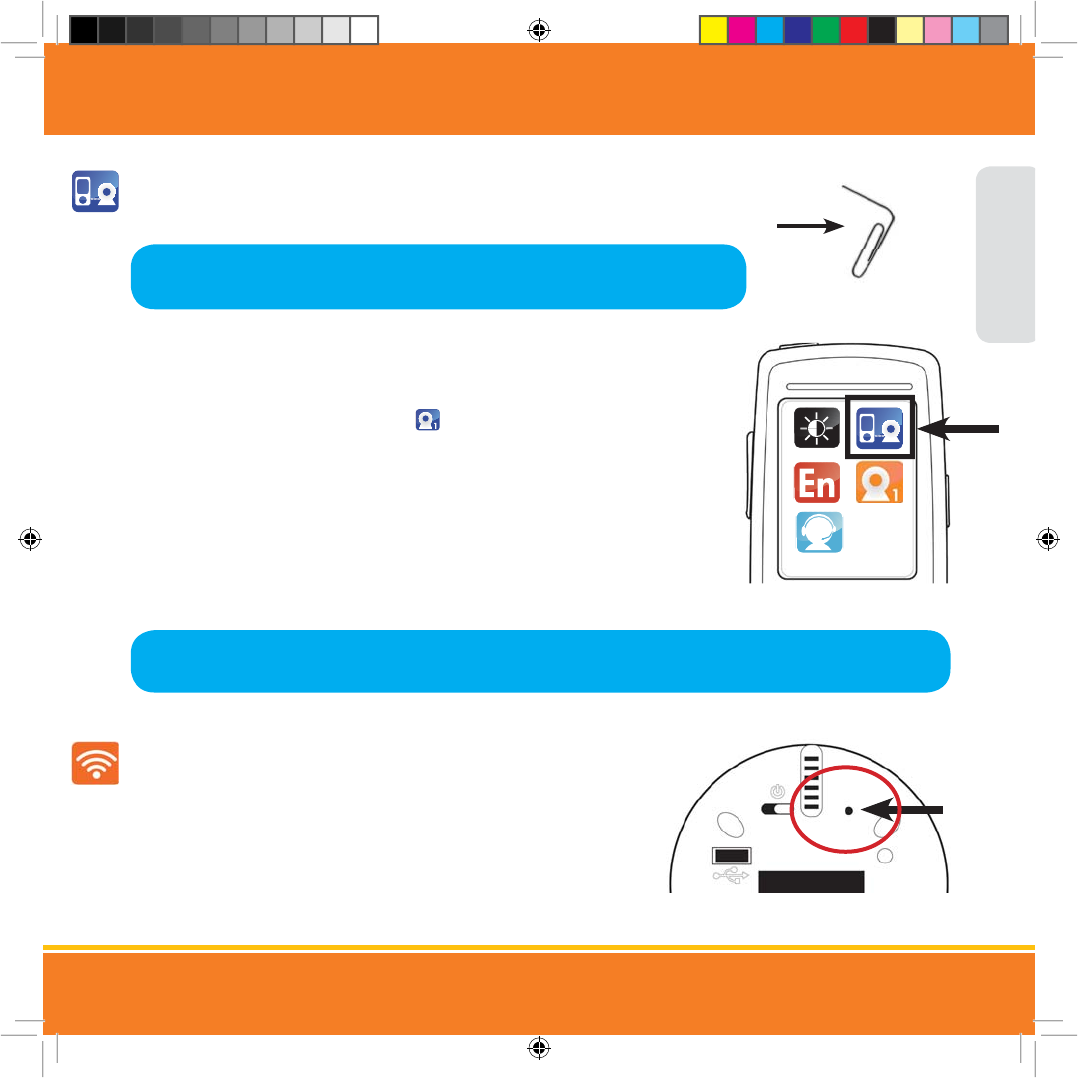 En