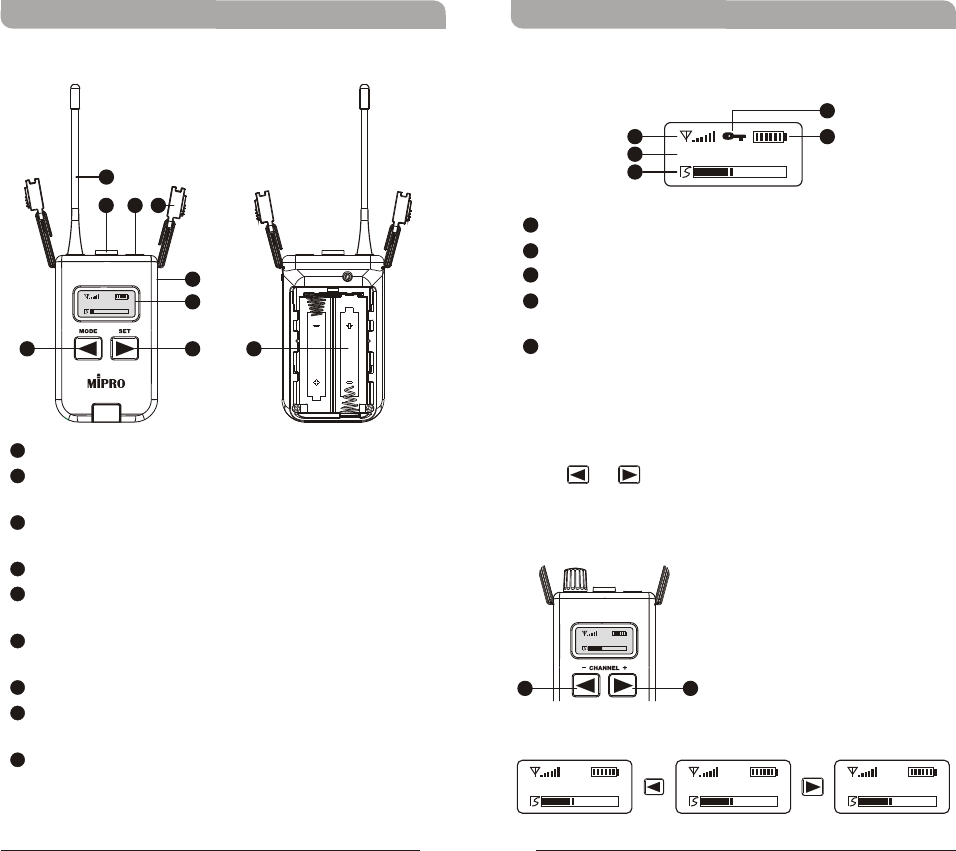 MODE SET

MiPRO

− CHANNEL +