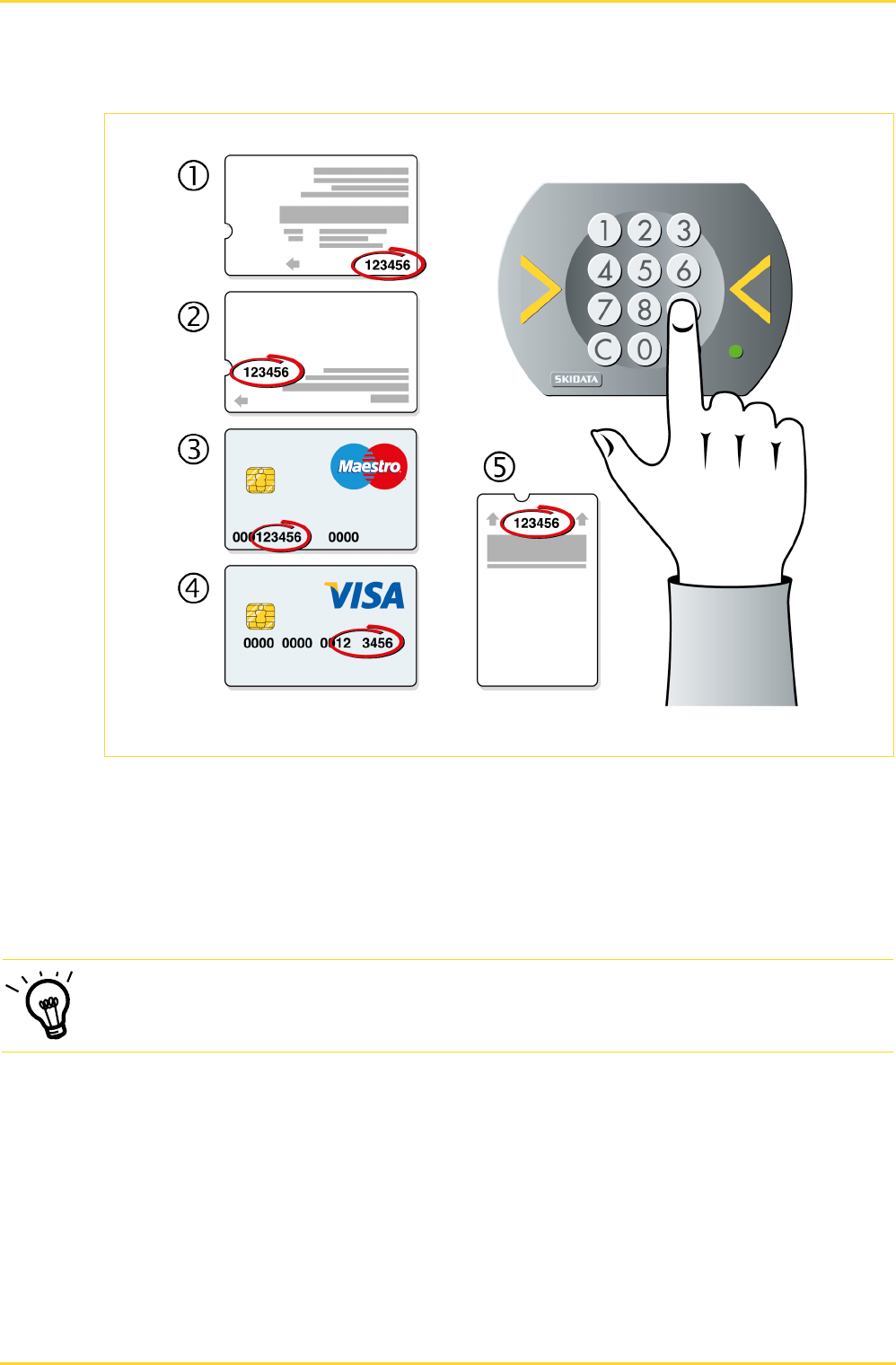 ①

123456

②

123456

③

Maestro

000123456 0000

④

VISA

0000 0000 0012 3456

⑤

123456

1 2 3
4 5 6
7 8
C 0

SKIDATA