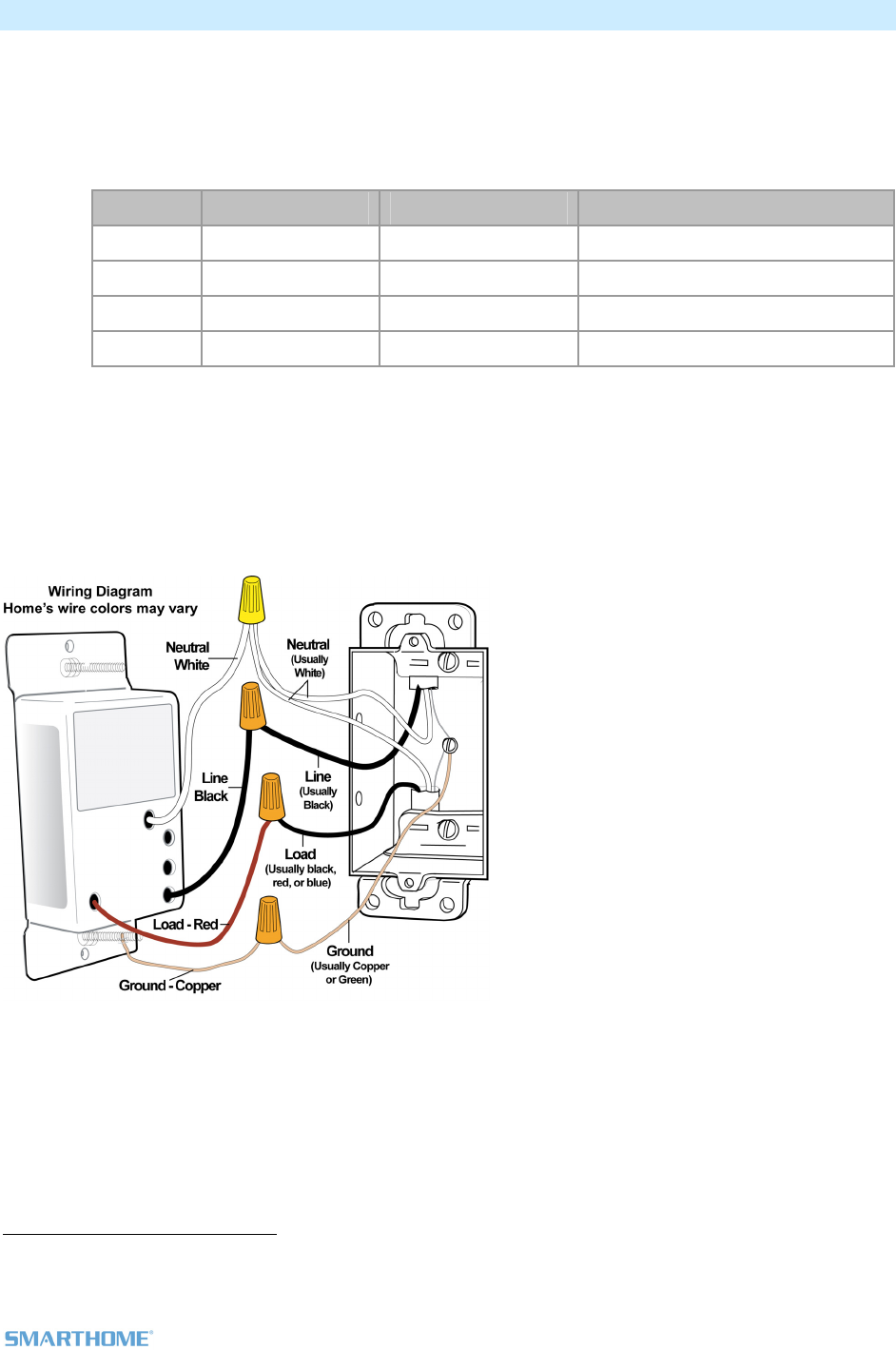 Wiring Diagram
Home's wire colors may vary

Neutral White

Neutral (Usually White)

Line Black

Line (Usually Black)

Load (Usually black, red, or blue)

Load - Red

Ground (Usually Copper or Green)

Ground - Copper

SMARTHOME®