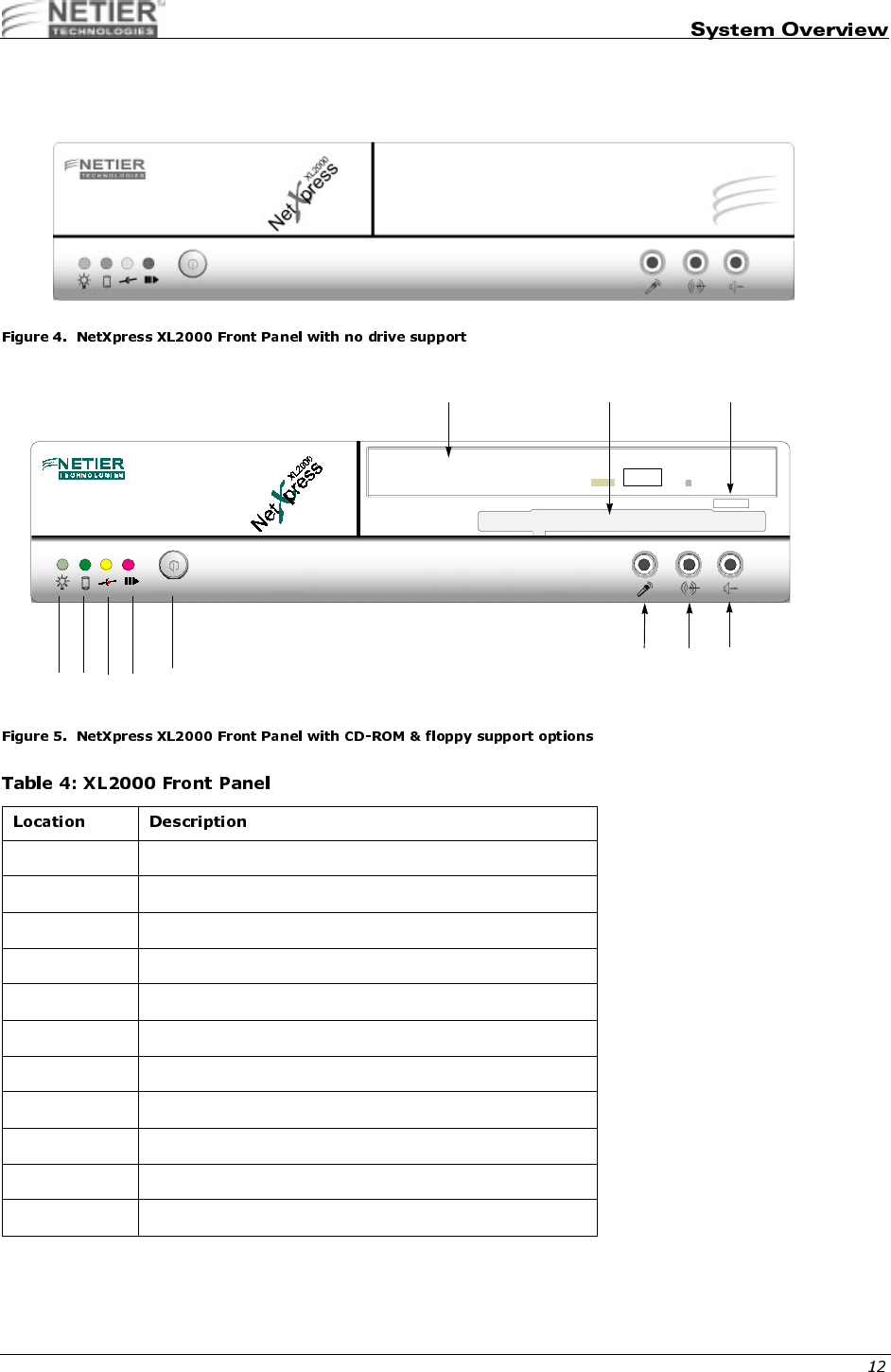 NETIER TECHNOLOGIES

System Overview

NETIER TECHNOLOGIES

NetXpress XL2000

Figure 4. NetXpress XL2000 Front Panel with no drive support

NETIER TECHNOLOGIES

NetXpress XL2000

Figure 5. NetXpress XL2000 Front Panel with CD-ROM & floppy support options

Table 4: XL2000 Front Panel

| Location | Description |
|---|---|
| | |
| | |
| | |
| | |
| | |
| | |
| | |
| | |
| | |
| | |
| | |

12