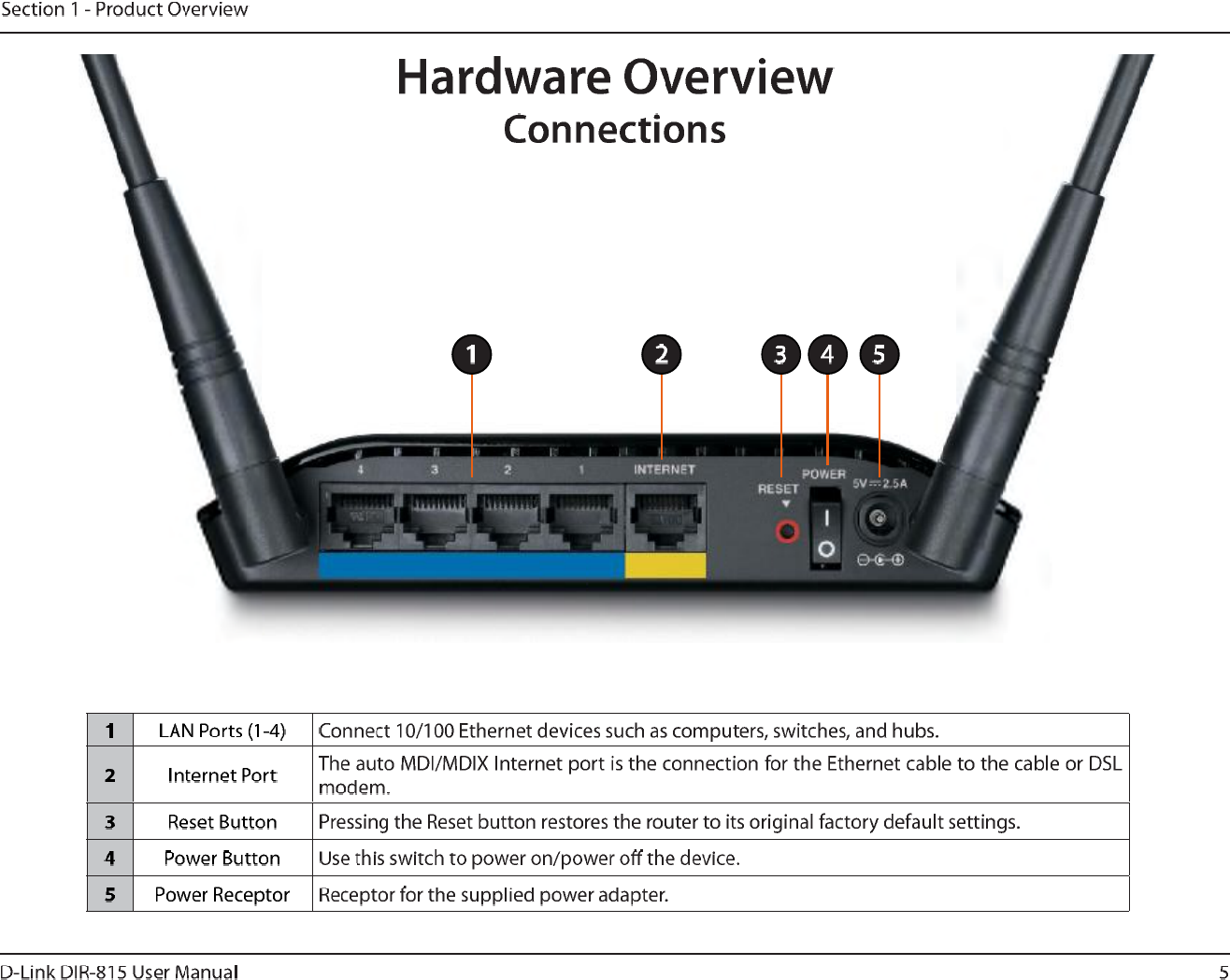 Section 1 - Product Overview

Hardware Overview
Connections

1 2 3 4 5

4 3 2 1 INTERNET RESET POWER 5V ⎓ 2.5A

| 1 | LAN Ports (1-4) | Connect 10/100 Ethernet devices such as computers, switches, and hubs. |
|---|---|---|
| 2 | Internet Port | The auto MDI/MDIX Internet port is the connection for the Ethernet cable to the cable or DSL modem. |
| 3 | Reset Button | Pressing the Reset button restores the router to its original factory default settings. |
| 4 | Power Button | Use this switch to power on/power off the device. |
| 5 | Power Receptor | Receptor for the supplied power adapter. |

D-Link DIR-815 User Manual 5