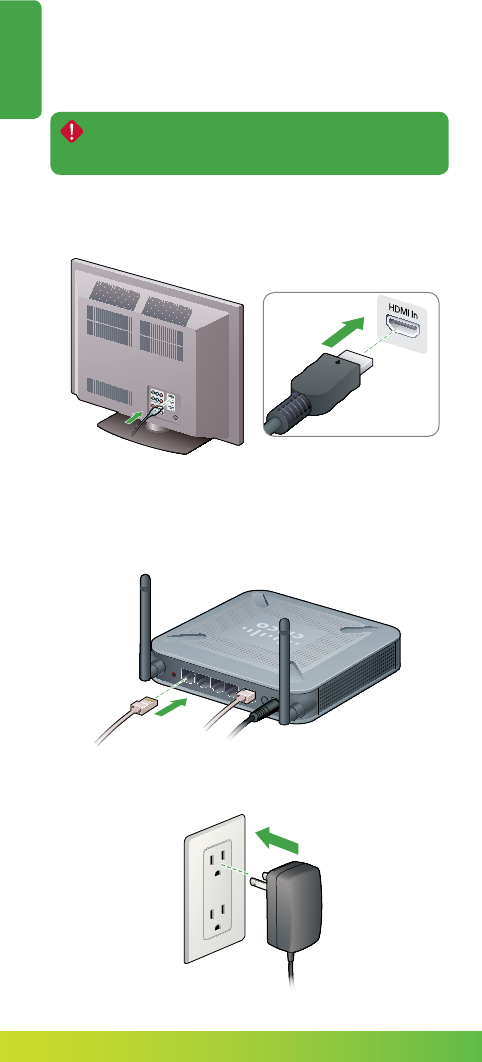 HDMI In