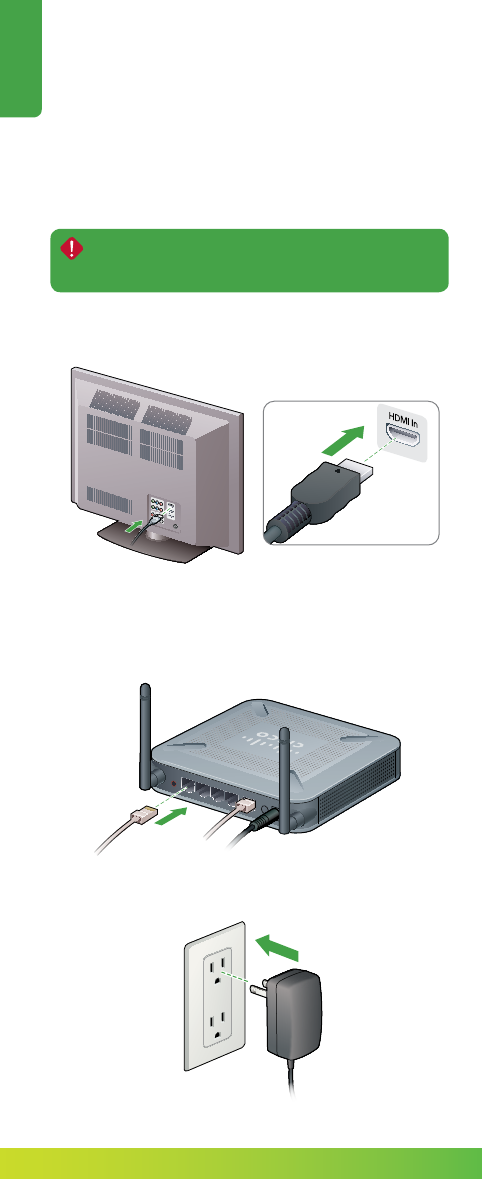 HDMI In