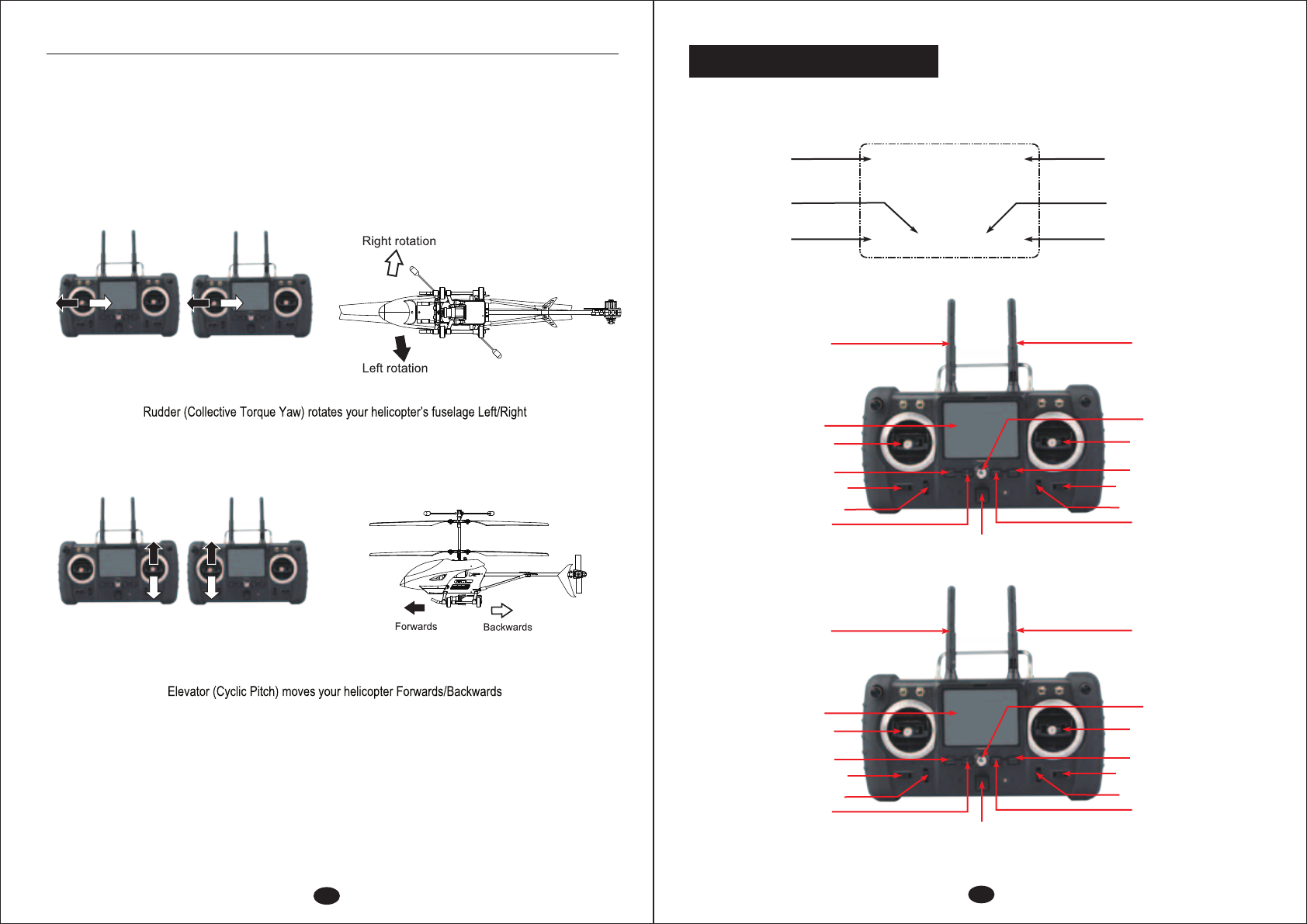 Right rotation

Left rotation

Rudder (Collective Torque Yaw) rotates your helicopter's fuselage Left/Right

Forwards

Backwards

Elevator (Cyclic Pitch) moves your helicopter Forwards/Backwards