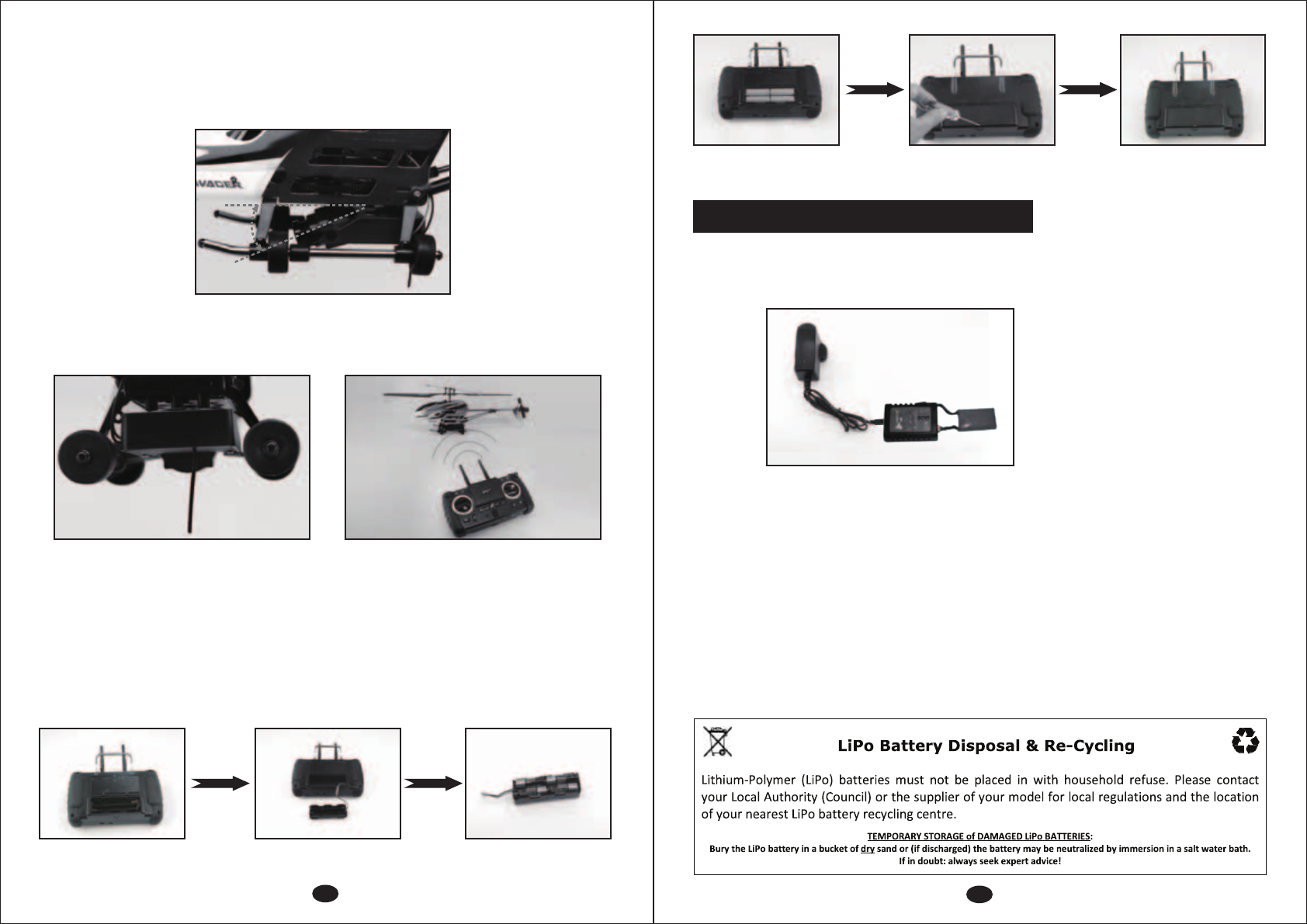 LiPo Battery Disposal & Re-Cycling

Lithium-Polymer (LiPo) batteries must not be placed in with household refuse. Please contact your Local Authority (Council) or the supplier of your model for local regulations and the location of your nearest LiPo battery recycling centre.

TEMPORARY STORAGE of DAMAGED LiPo BATTERIES:
Bury the LiPo battery in a bucket of dry sand or (if discharged) the battery may be neutralized by immersion in a salt water bath.
If in doubt: always seek expert advice!