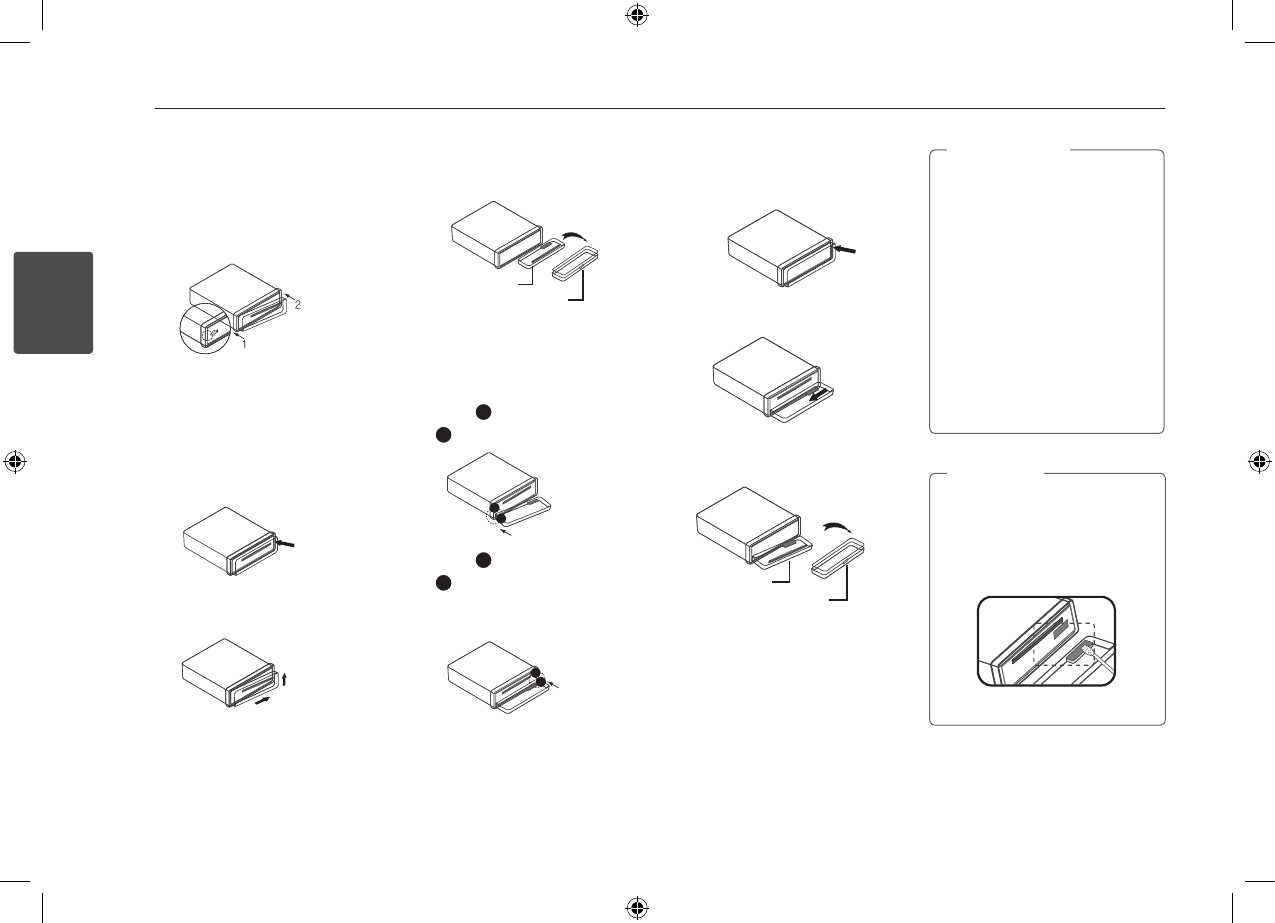 2
1