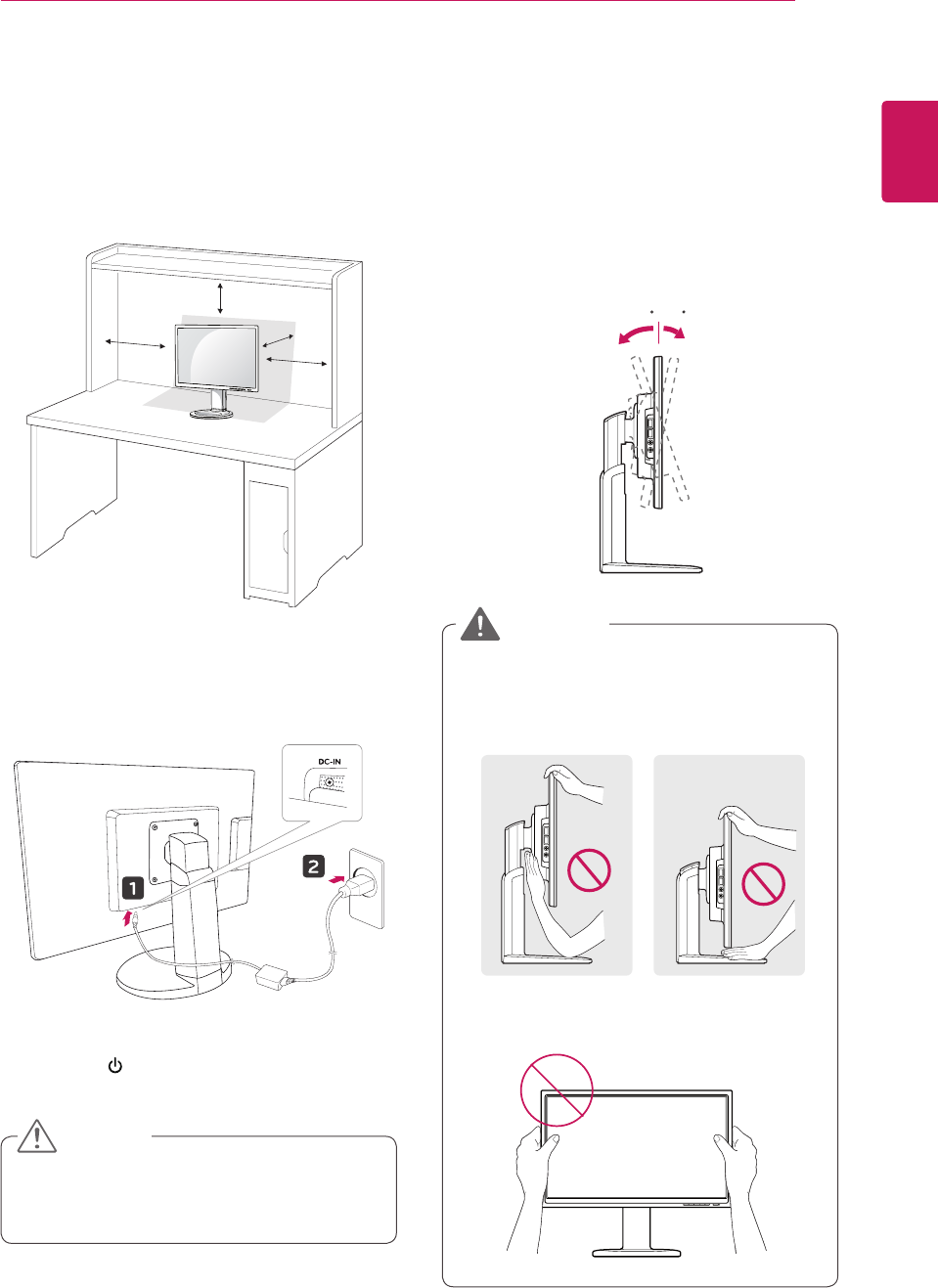 DC-IN

1

2