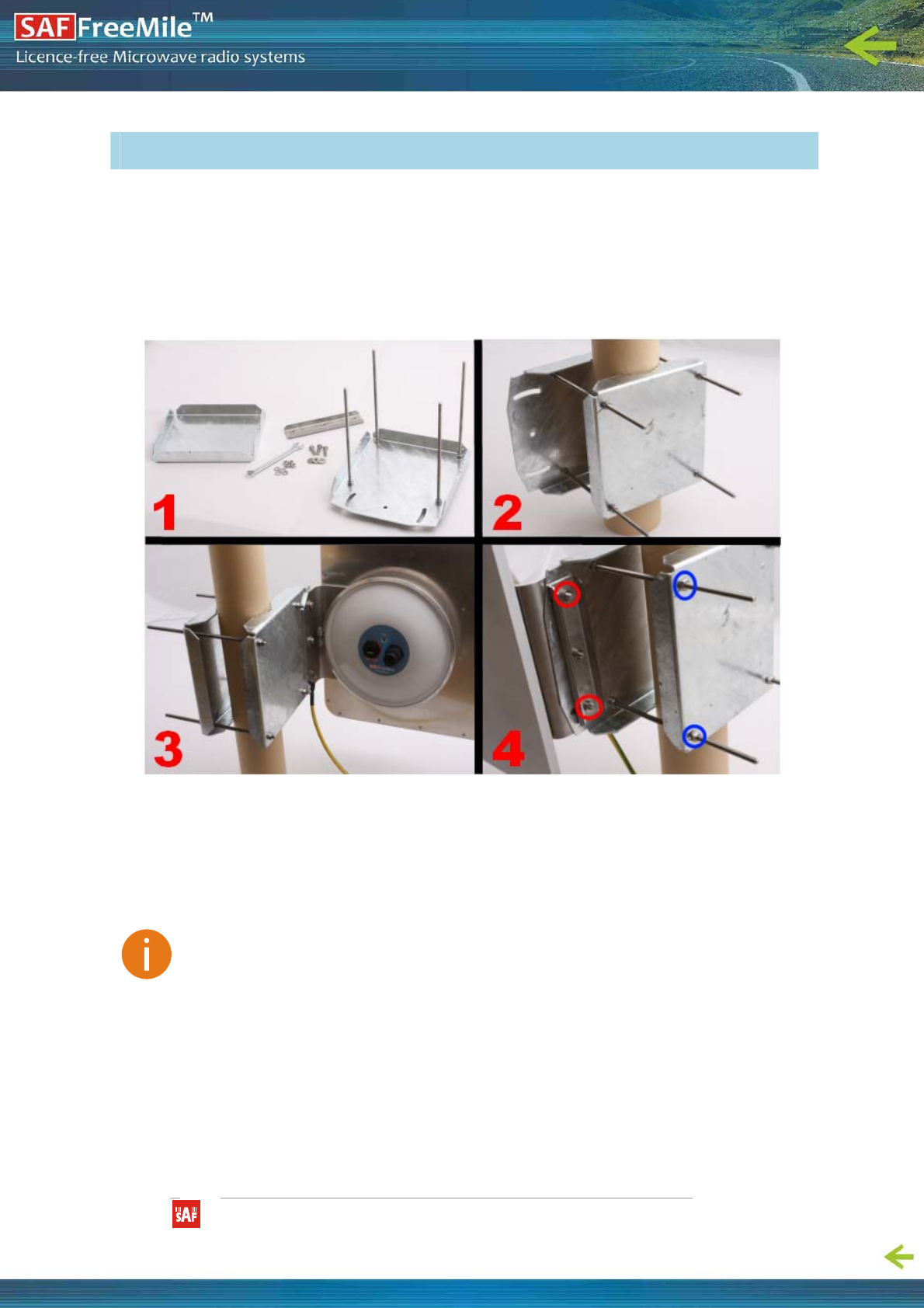 SAF FreeMile™
Licence-free Microwave radio systems

1

2

3

4

SAF